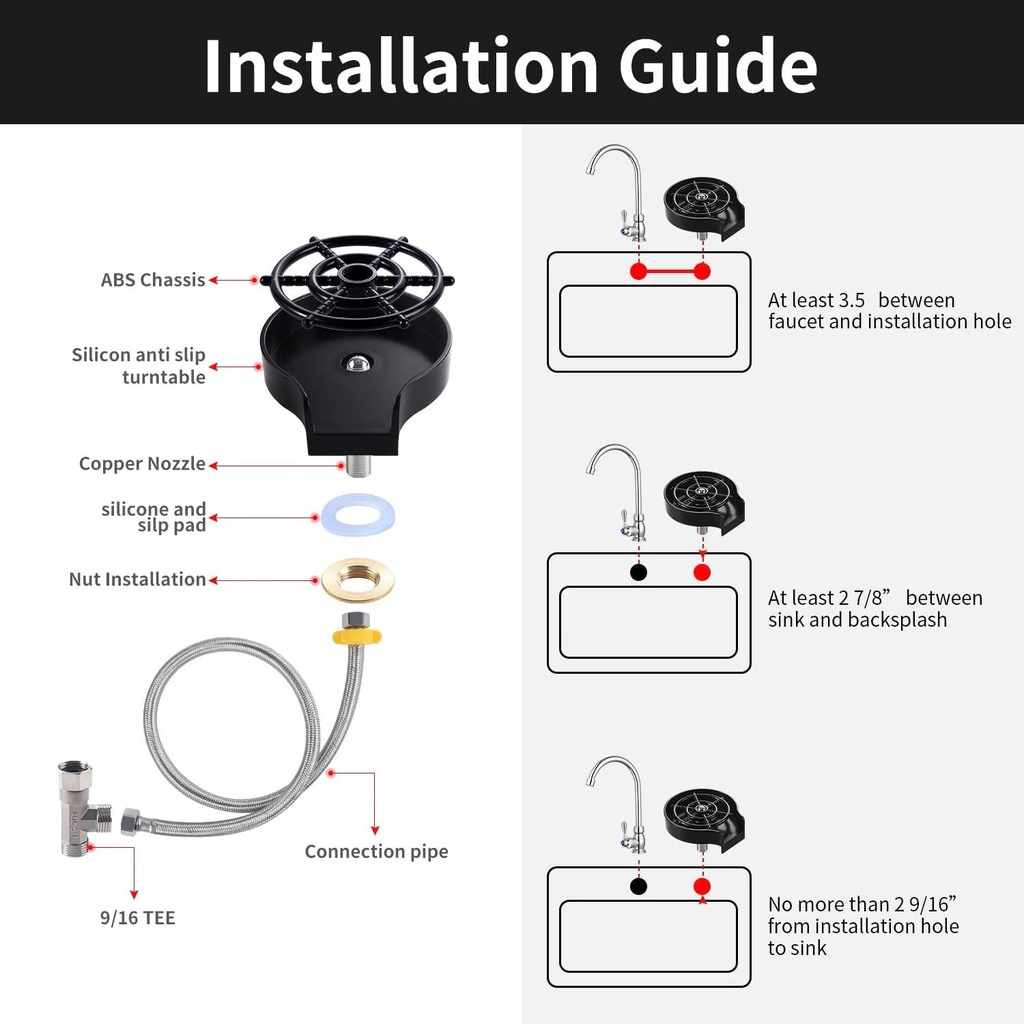 Installation Guide

ABS Chassis

Silicon anti slip turntable

Copper Nozzle

silicone and silp pad

Nut Installation

Connection pipe

9/16 TEE

At least 3.5 between faucet and installation hole

At least 2 7/8” between sink and backsplash

No more than 2 9/16” from installation hole to sink