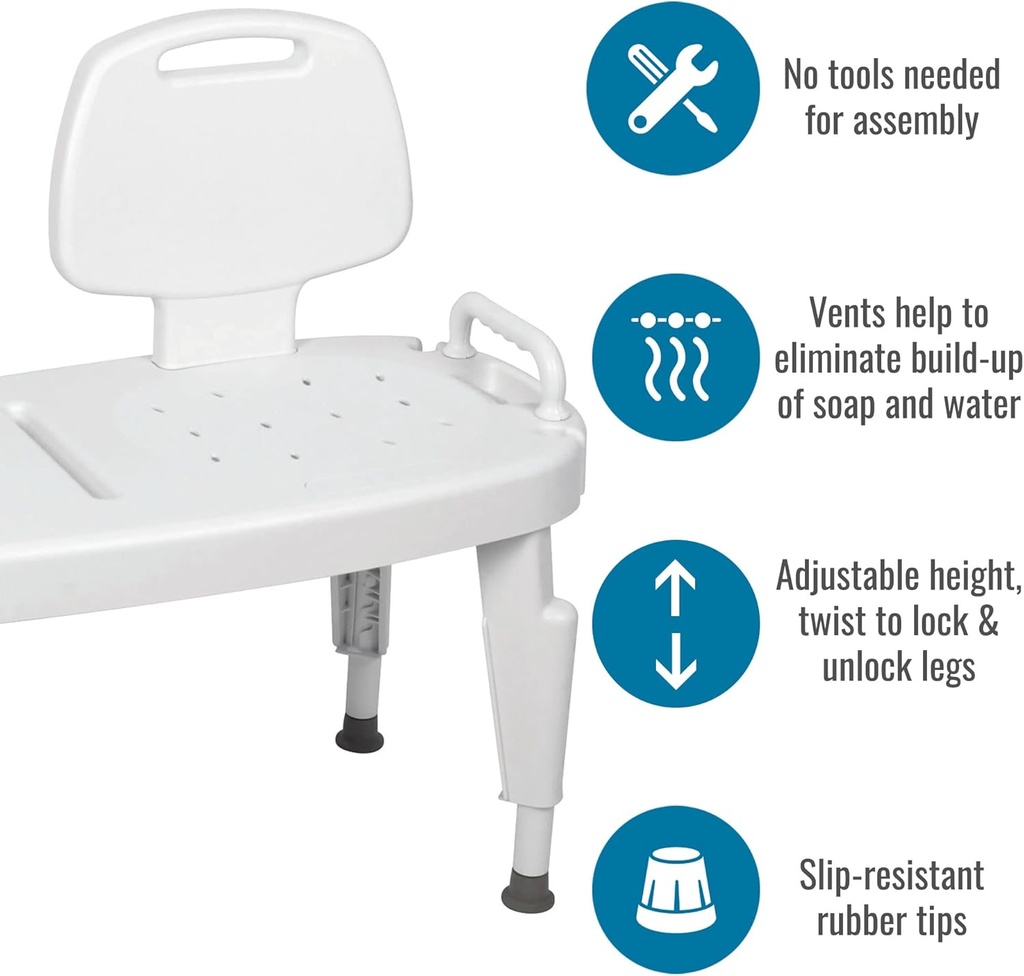 No tools needed for assembly

Vents help to eliminate build-up of soap and water

Adjustable height, twist to lock & unlock legs

Slip-resistant rubber tips