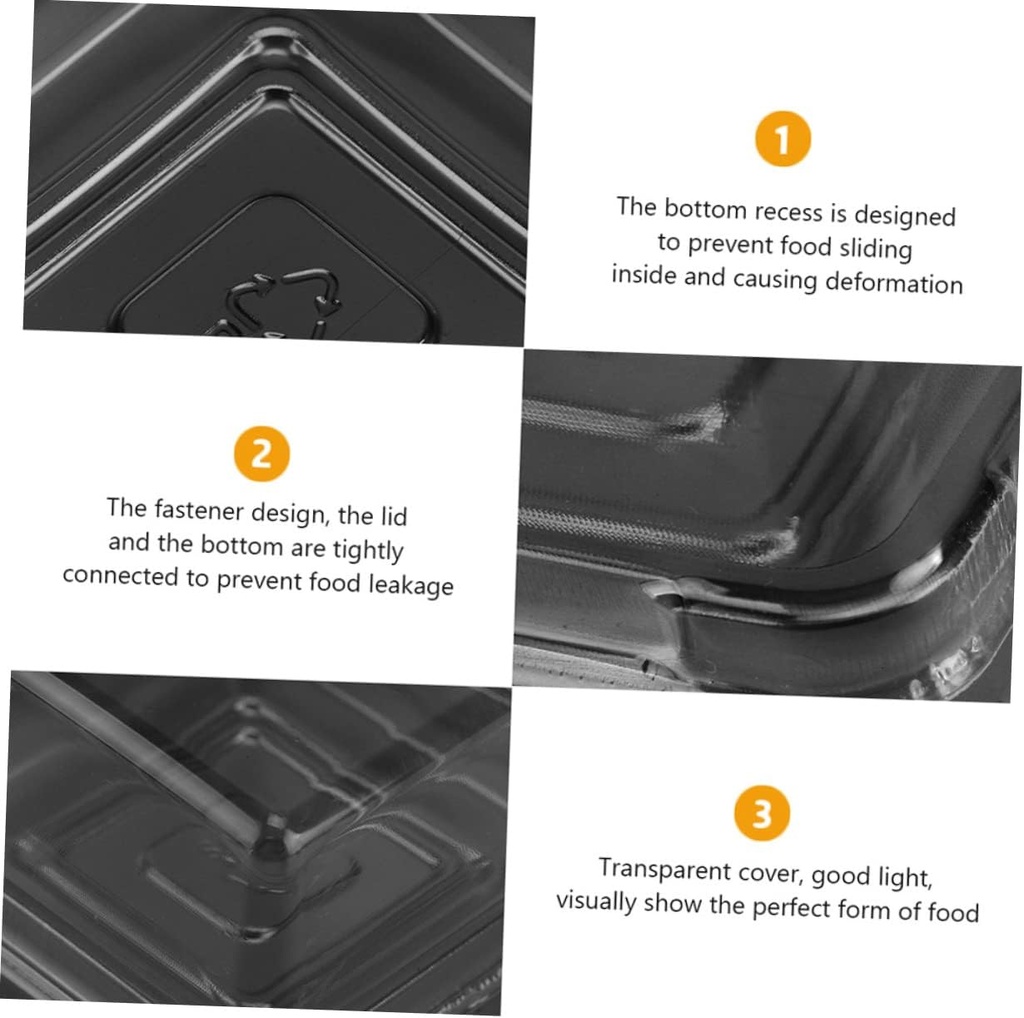 1

The bottom recess is designed to prevent food sliding inside and causing deformation

2

The fastener design, the lid and the bottom are tightly connected to prevent food leakage

3

Transparent cover, good light, visually show the perfect form of food