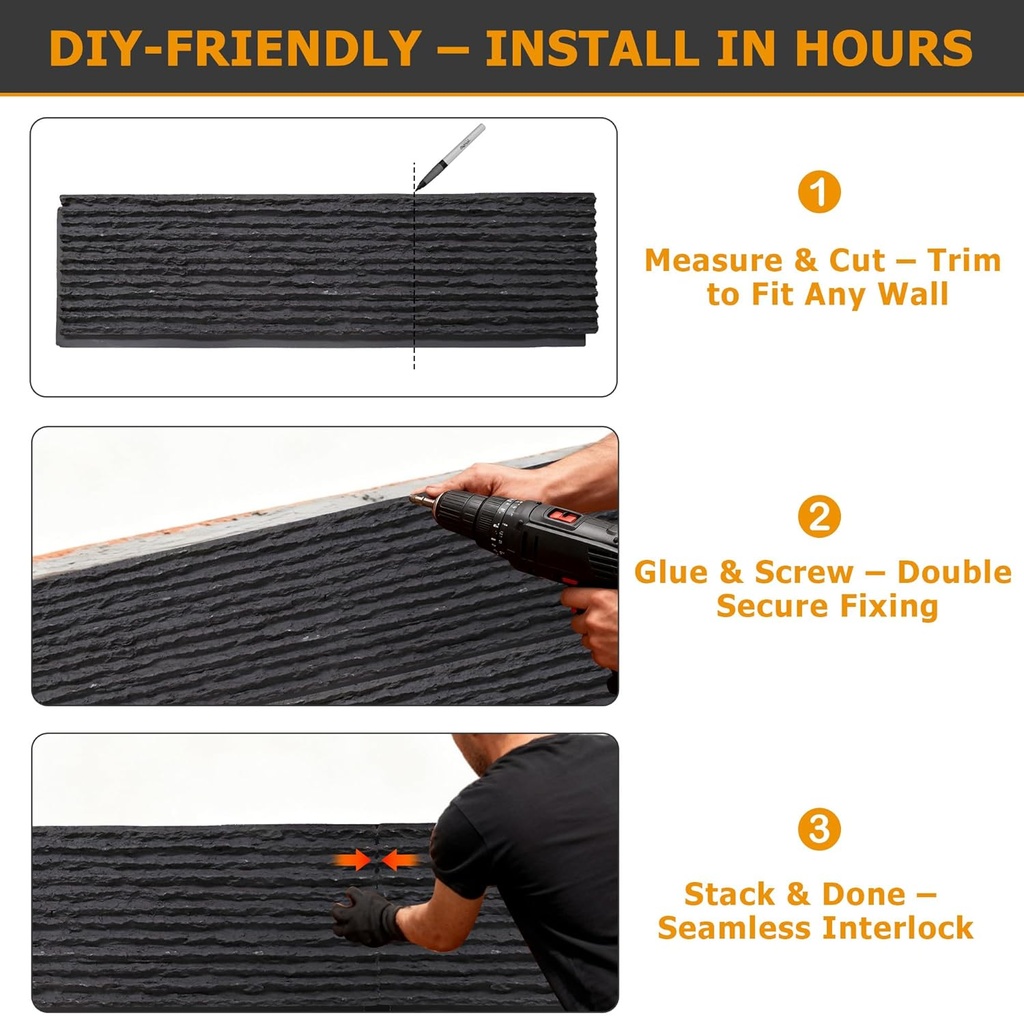 DIY-FRIENDLY – INSTALL IN HOURS

1

Measure & Cut – Trim to Fit Any Wall

2

Glue & Screw – Double Secure Fixing

3

Stack & Done – Seamless Interlock