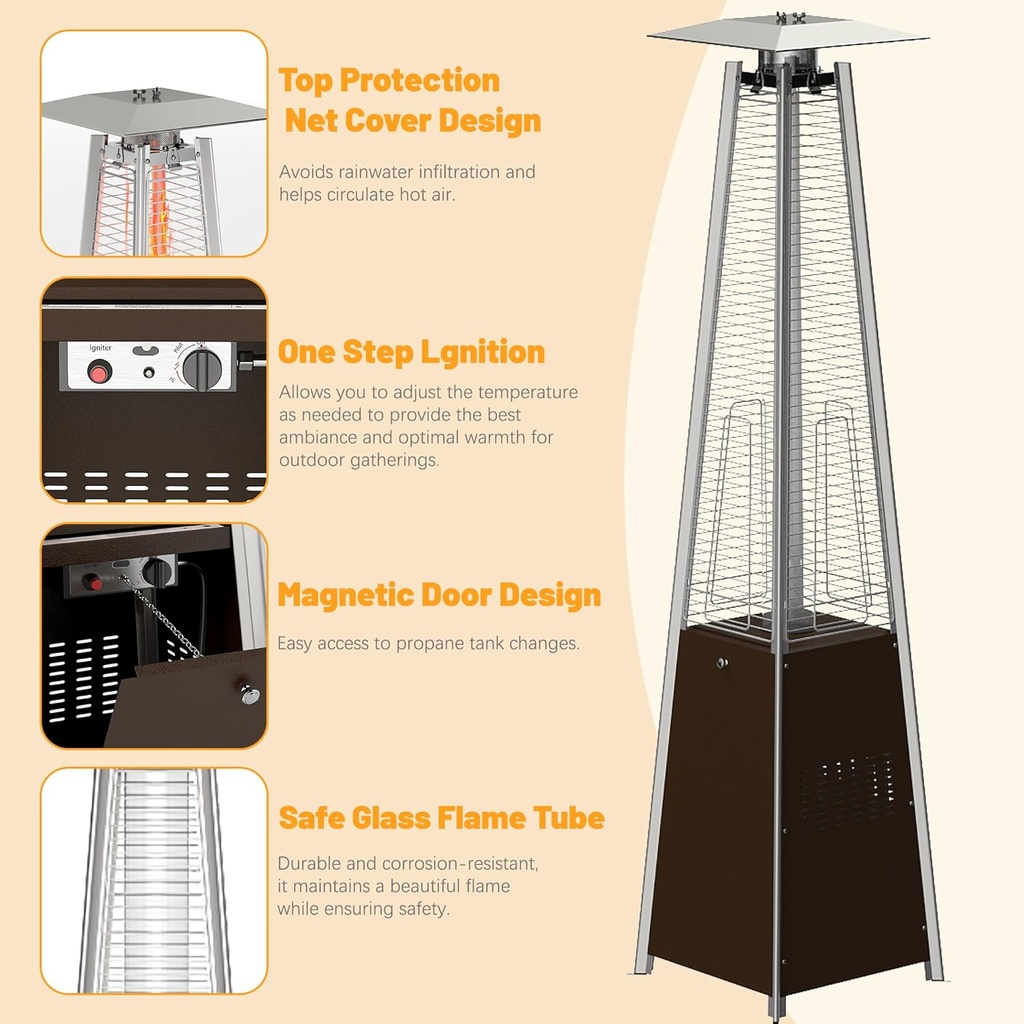 Top Protection Net Cover Design

Avoids rainwater infiltration and helps circulate hot air.

Igniter

One Step Lgnition

Allows you to adjust the temperature as needed to provide the best ambiance and optimal warmth for outdoor gatherings.

Magnetic Door Design

Easy access to propane tank changes.

Safe Glass Flame Tube

Durable and corrosion-resistant, it maintains a beautiful flame while ensuring safety.