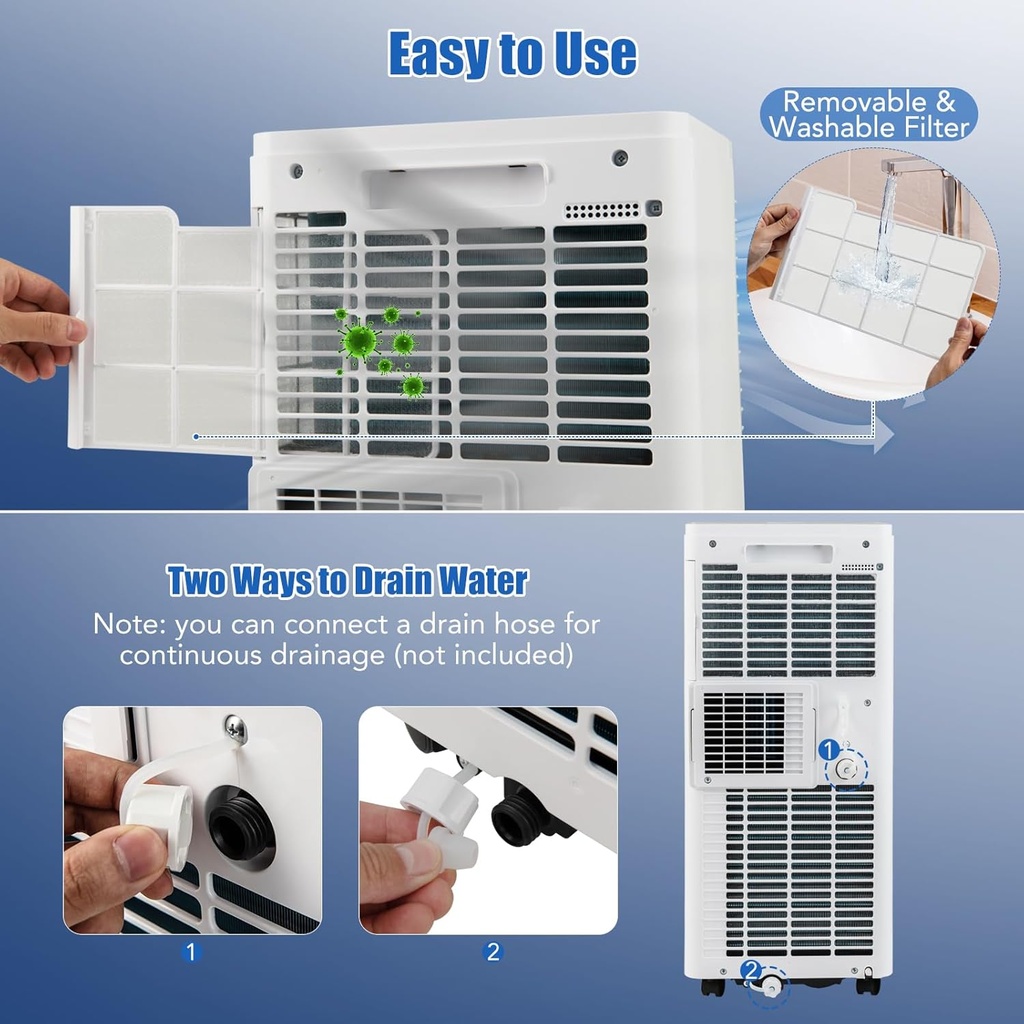 Easy to Use

Removable & Washable Filter

Two Ways to Drain Water

Note: you can connect a drain hose for continuous drainage (not included)

1

2

1

2