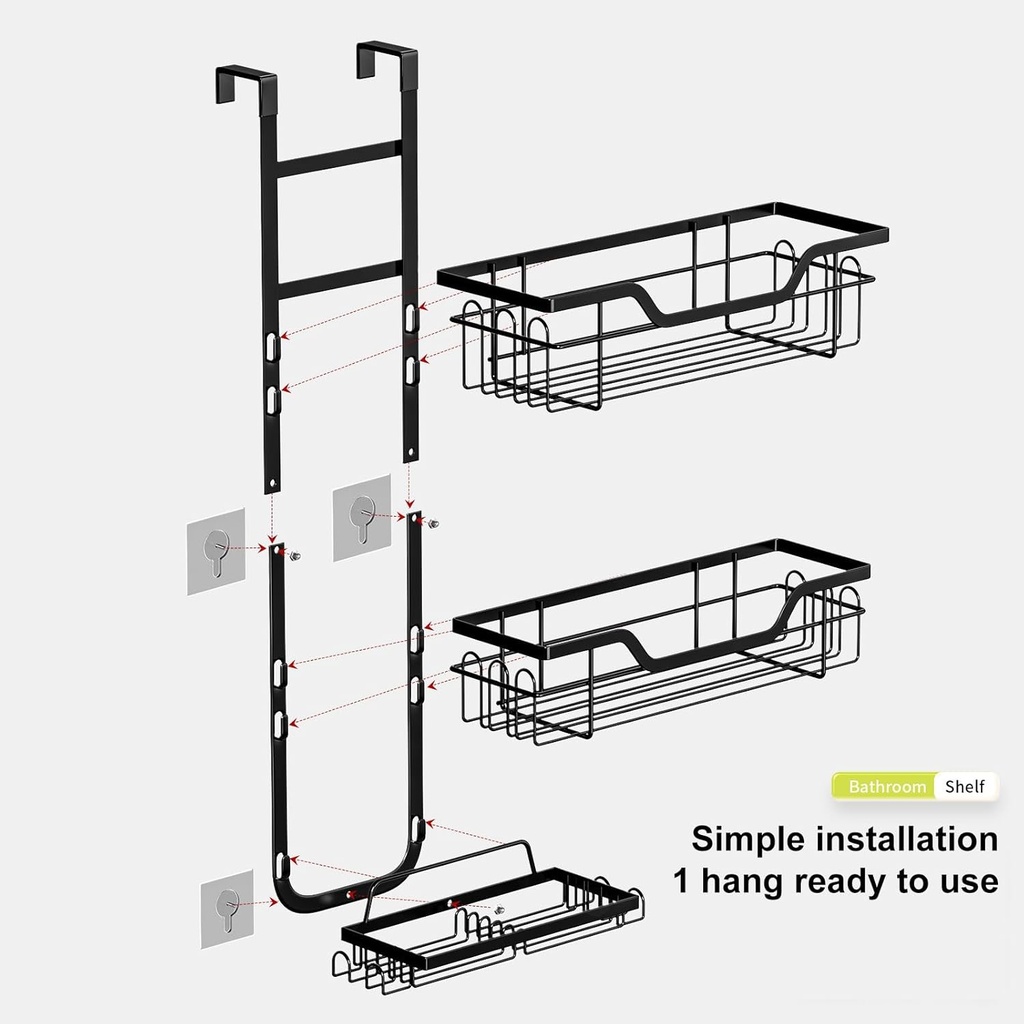 Bathroom Shelf

Simple installation
1 hang ready to use