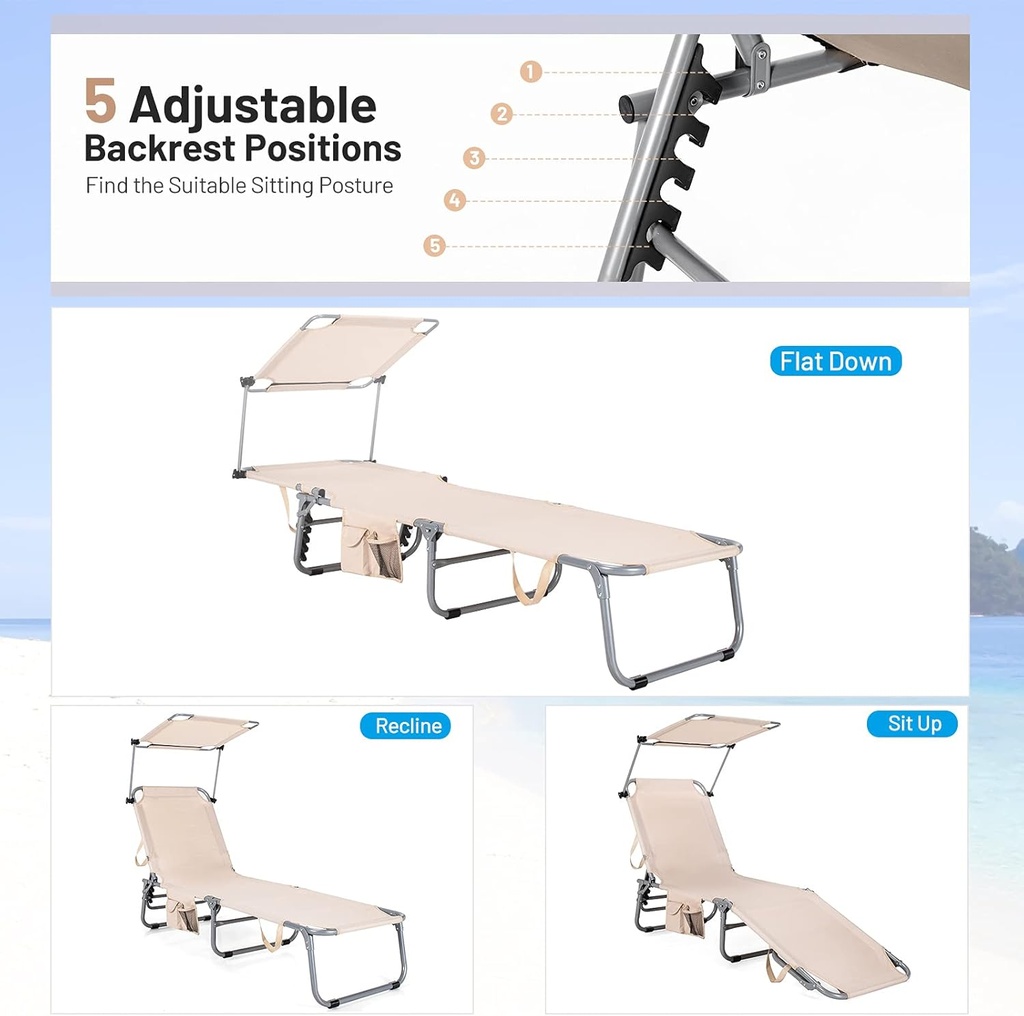 5 Adjustable Backrest Positions
Find the Suitable Sitting Posture

1
2
3
4
5

Flat Down

Recline

Sit Up