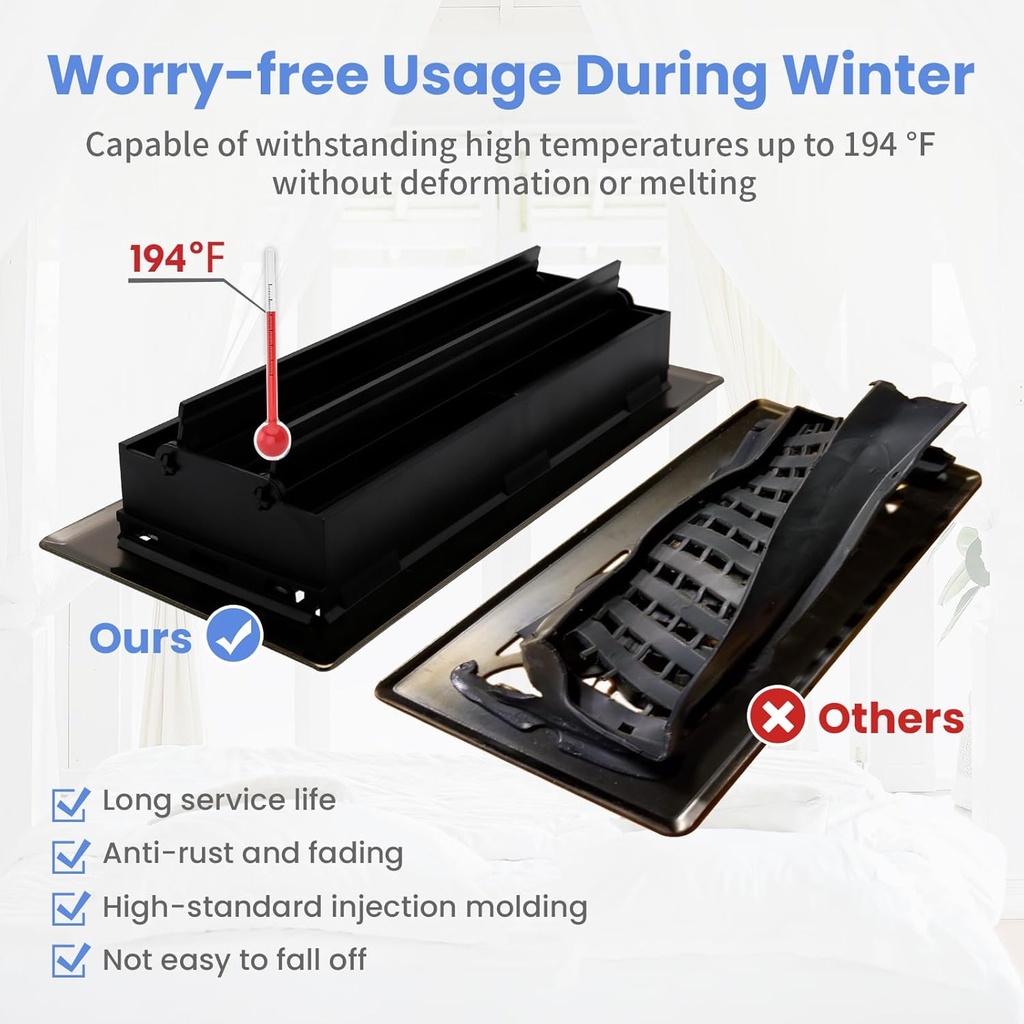 Worry-free Usage During Winter

Capable of withstanding high temperatures up to 194 °F without deformation or melting

194°F

Ours

Others

Long service life

Anti-rust and fading

High-standard injection molding

Not easy to fall off