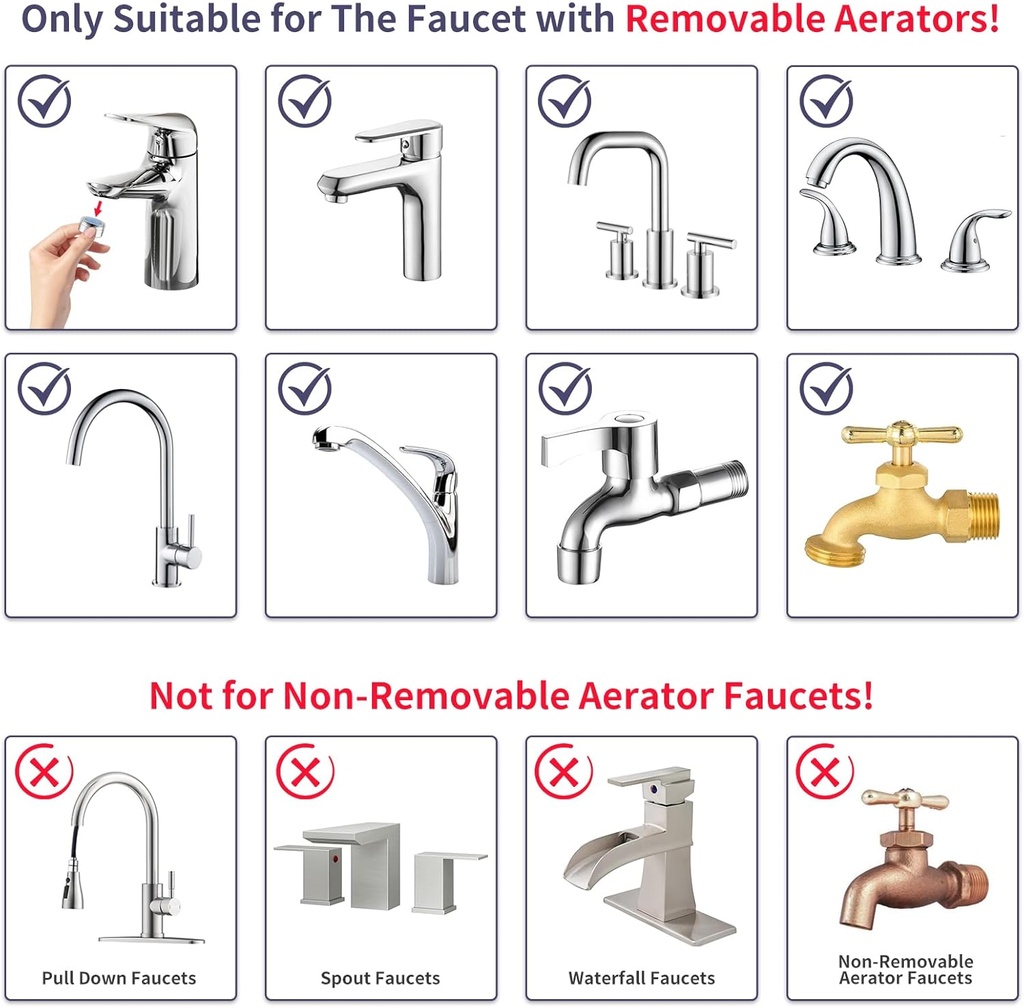 Only Suitable for The Faucet with Removable Aerators!

Not for Non-Removable Aerator Faucets!

Pull Down Faucets

Spout Faucets

Waterfall Faucets

Non-Removable Aerator Faucets