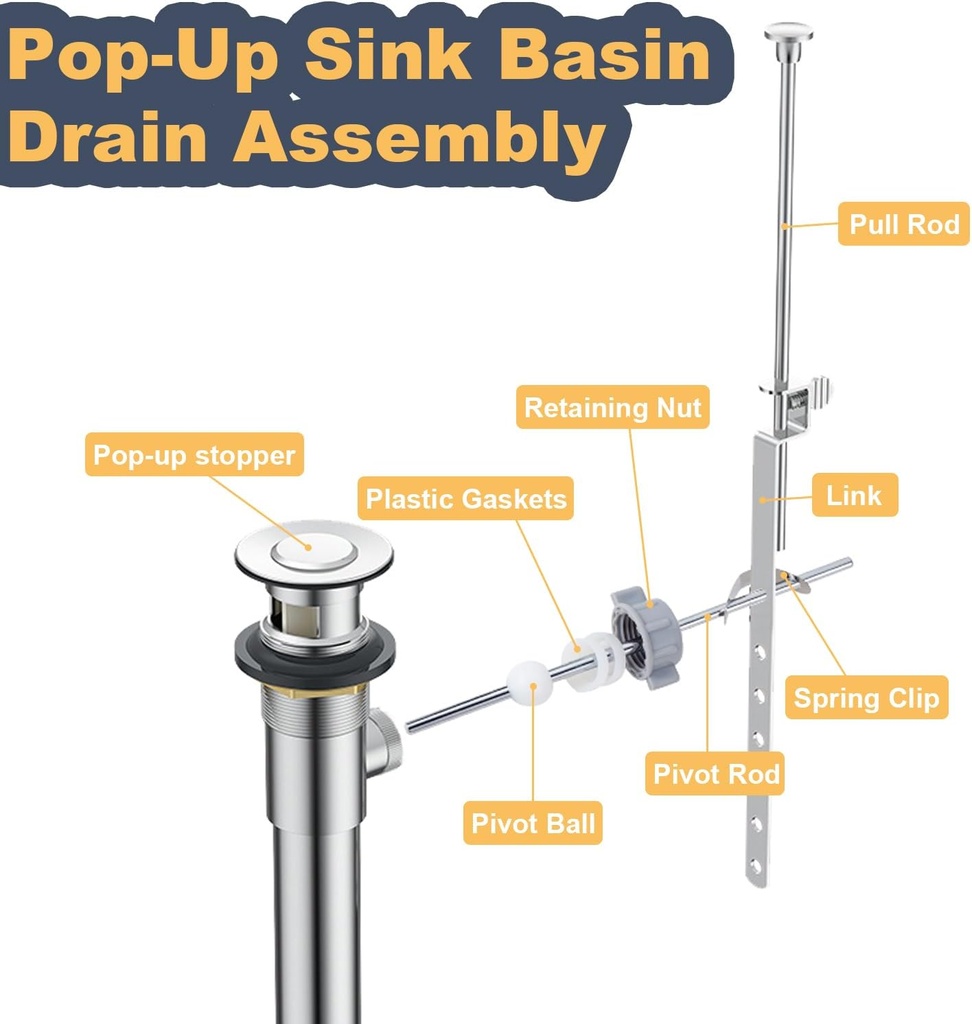 Pop-Up Sink Basin Drain Assembly

Pull Rod

Retaining Nut

Pop-up stopper

Plastic Gaskets

Link

Spring Clip

Pivot Rod

Pivot Ball