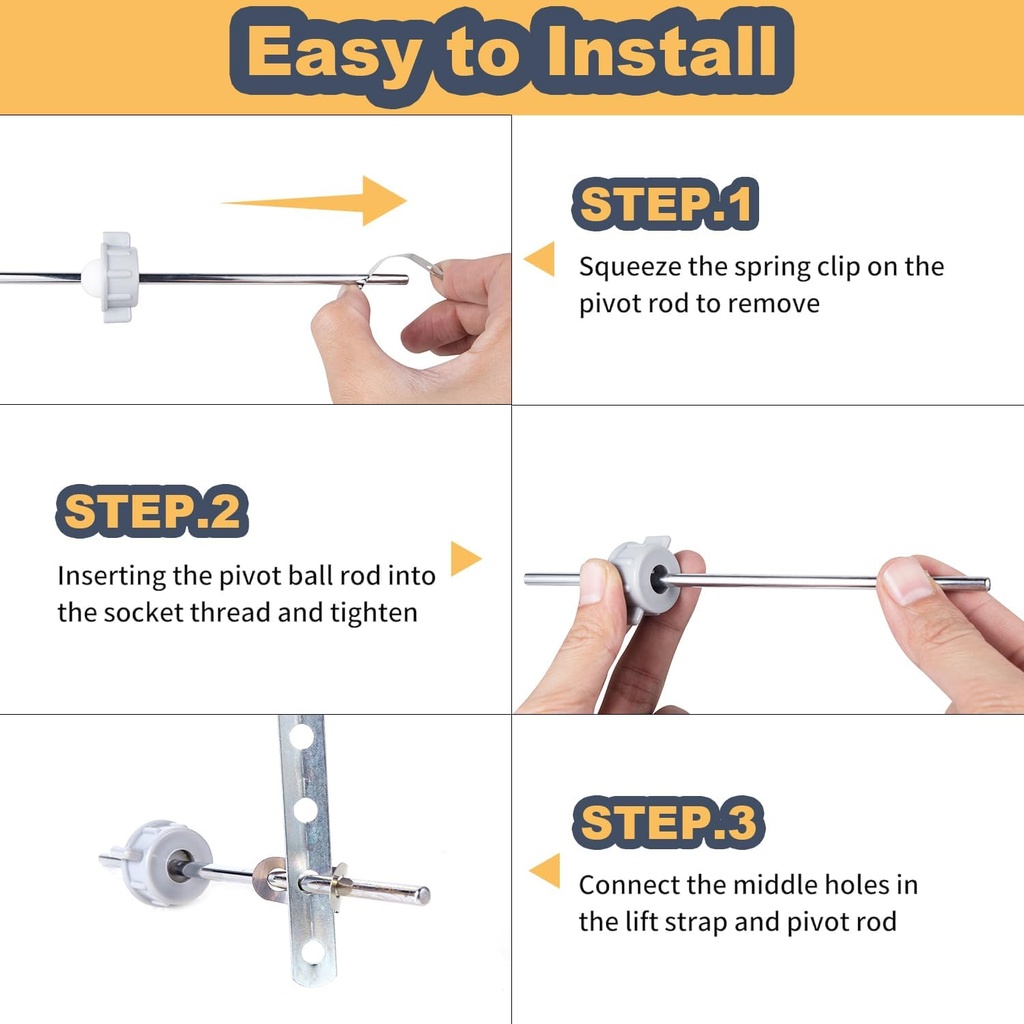 Easy to Install

STEP.1

Squeeze the spring clip on the pivot rod to remove

STEP.2

Inserting the pivot ball rod into the socket thread and tighten

STEP.3

Connect the middle holes in the lift strap and pivot rod