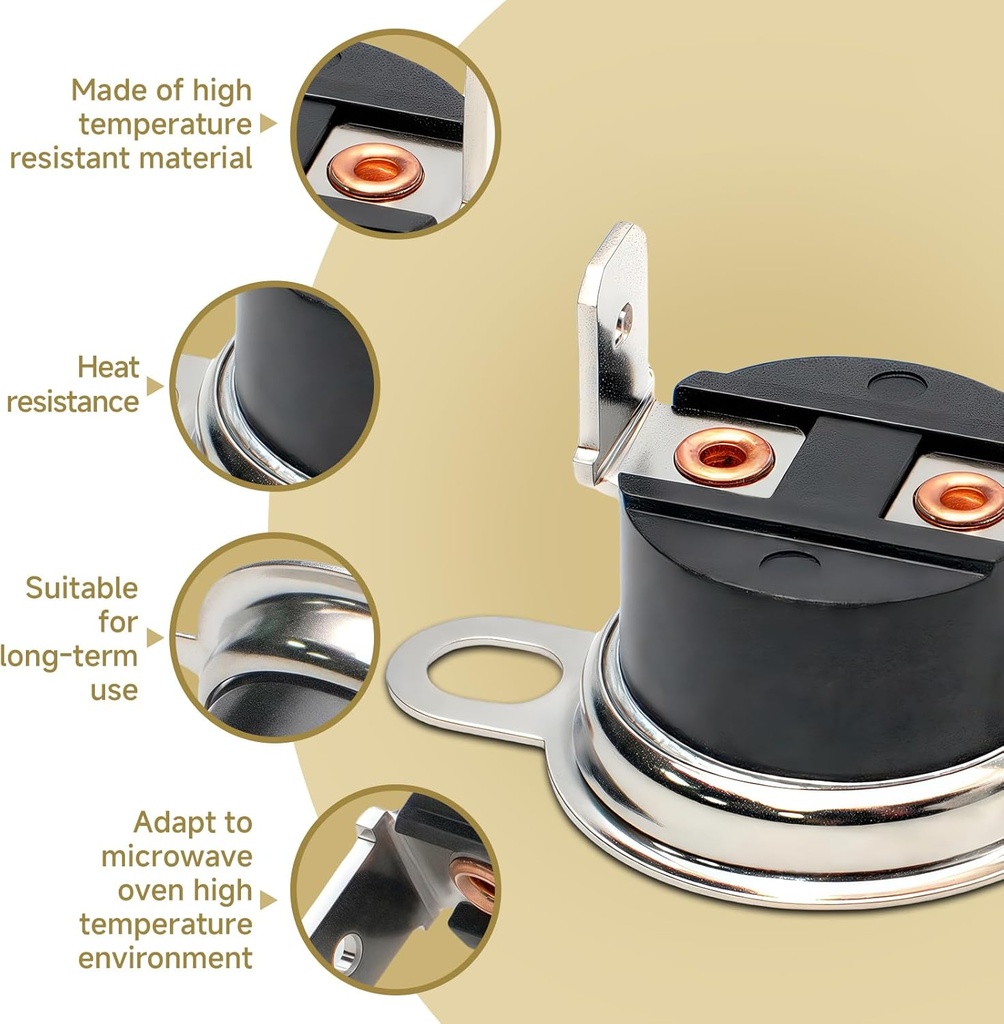 Made of high temperature resistant material

Heat resistance

Suitable for long-term use

Adapt to microwave oven high temperature environment