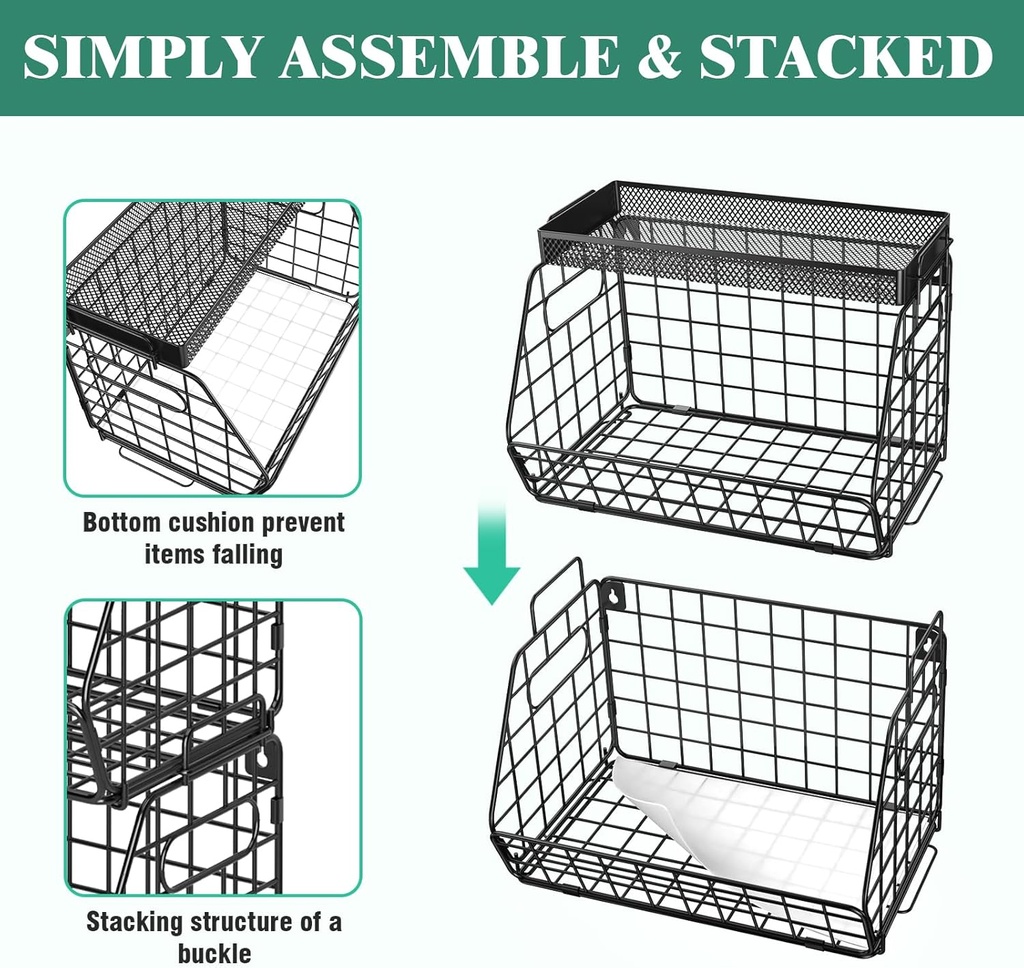 SIMPLY ASSEMBLE & STACKED

Bottom cushion prevent items falling

Stacking structure of a buckle