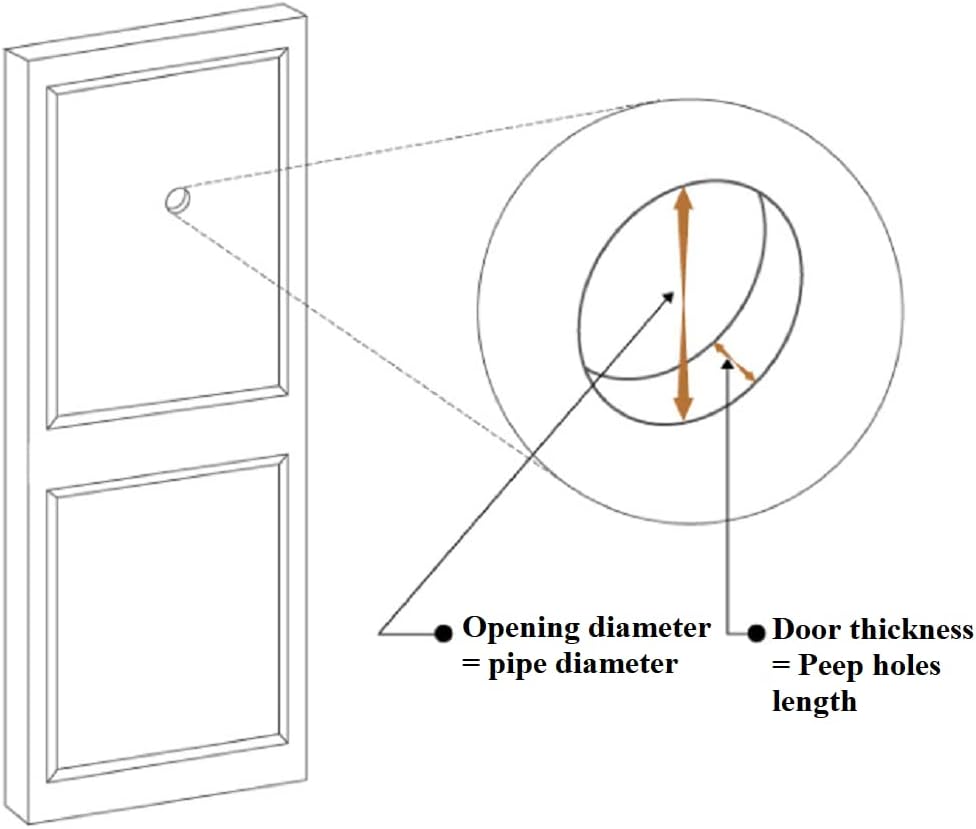 Opening diameter = pipe diameter

Door thickness = Peep holes length