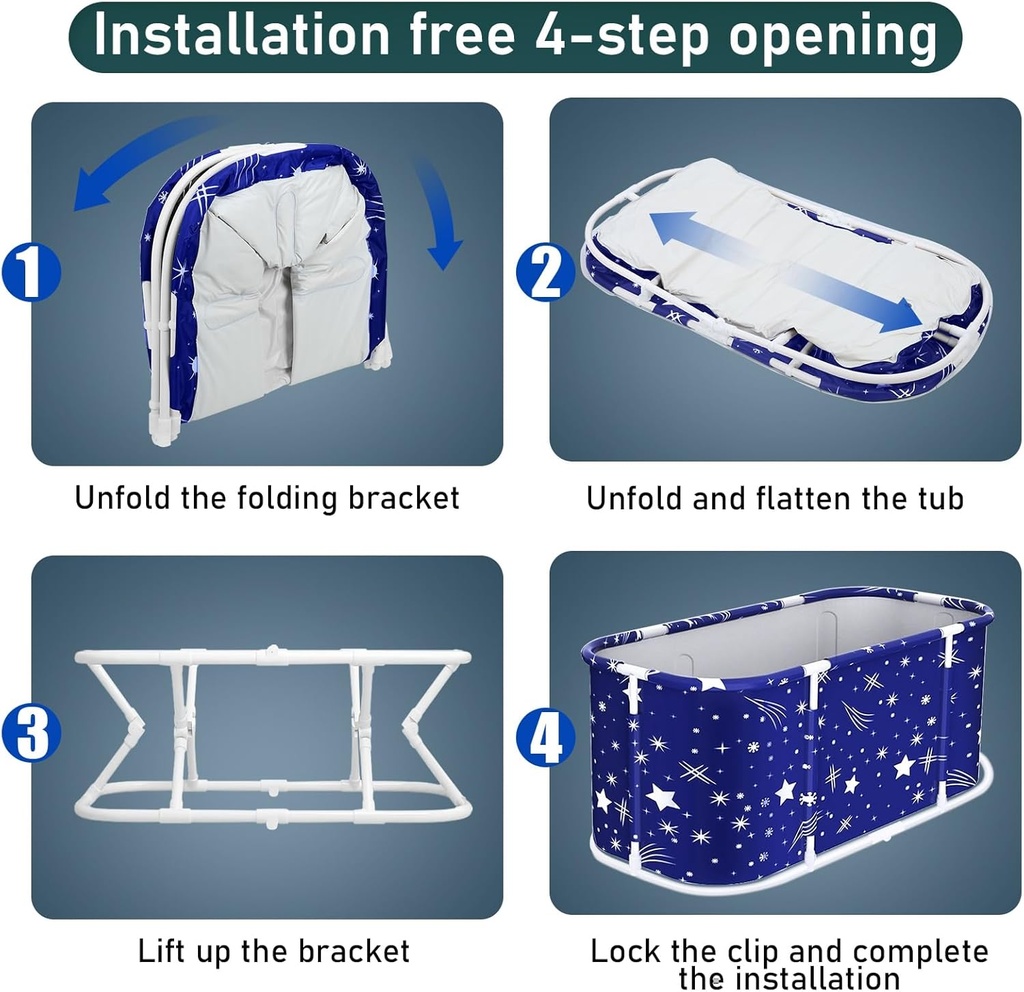 Installation free 4-step opening

1

Unfold the folding bracket

2

Unfold and flatten the tub

3

Lift up the bracket

4

Lock the clip and complete the installation