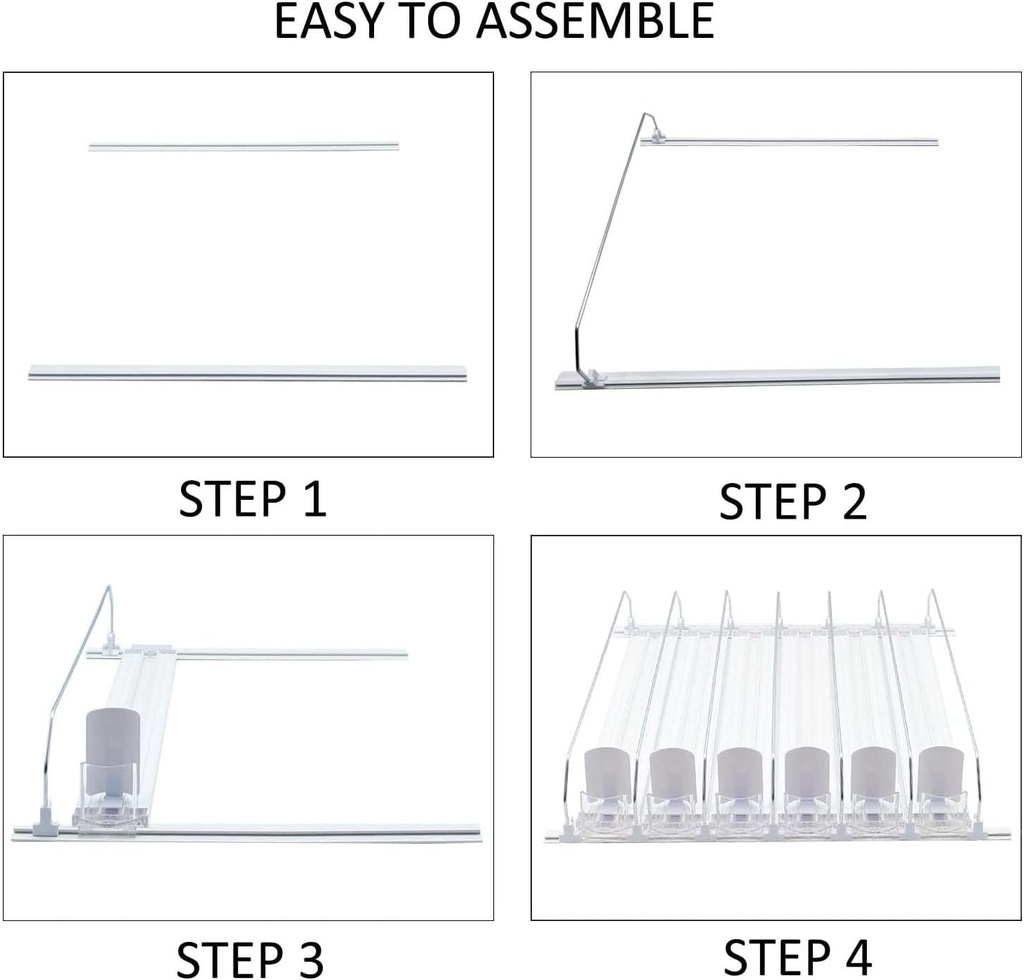 EASY TO ASSEMBLE

STEP 1

STEP 2

STEP 3

STEP 4