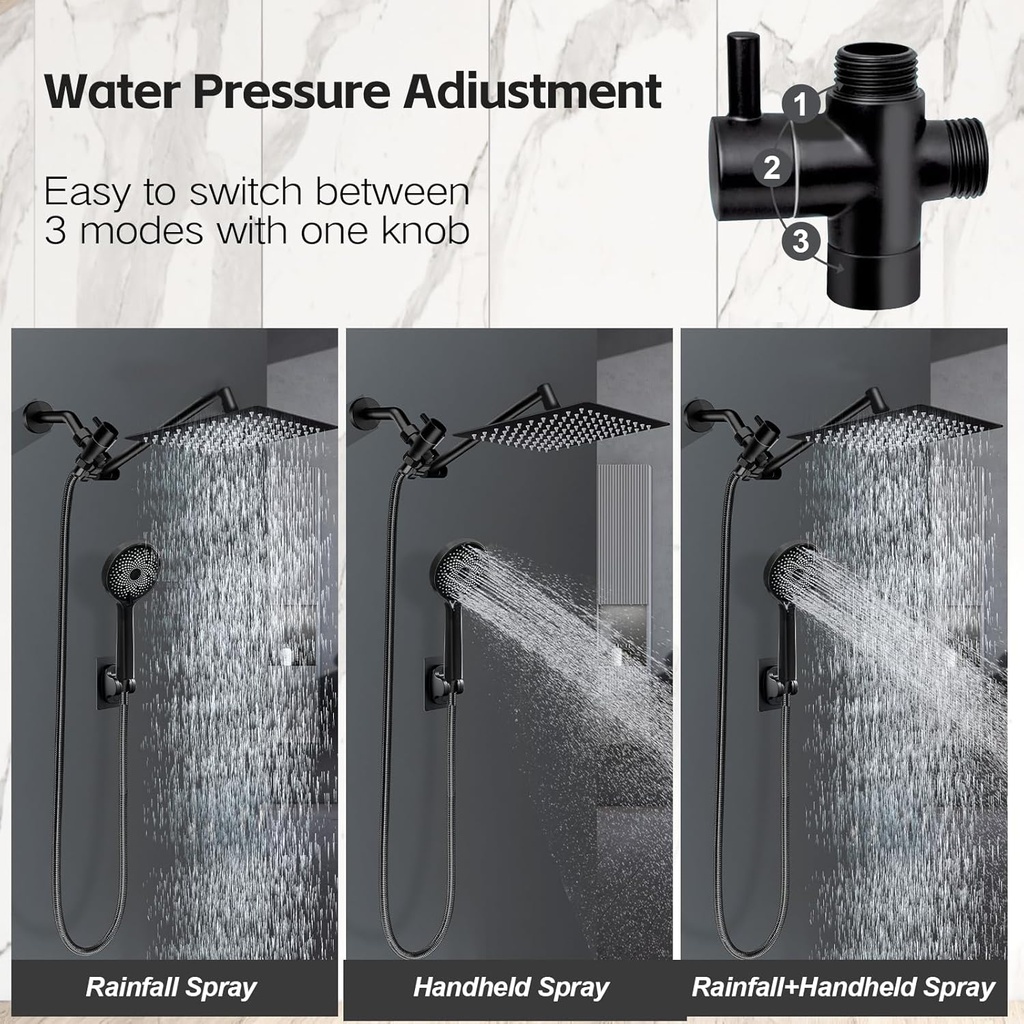 Water Pressure Adiustment

Easy to switch between 3 modes with one knob

1

2

3

Rainfall Spray

Handheld Spray

Rainfall+Handheld Spray