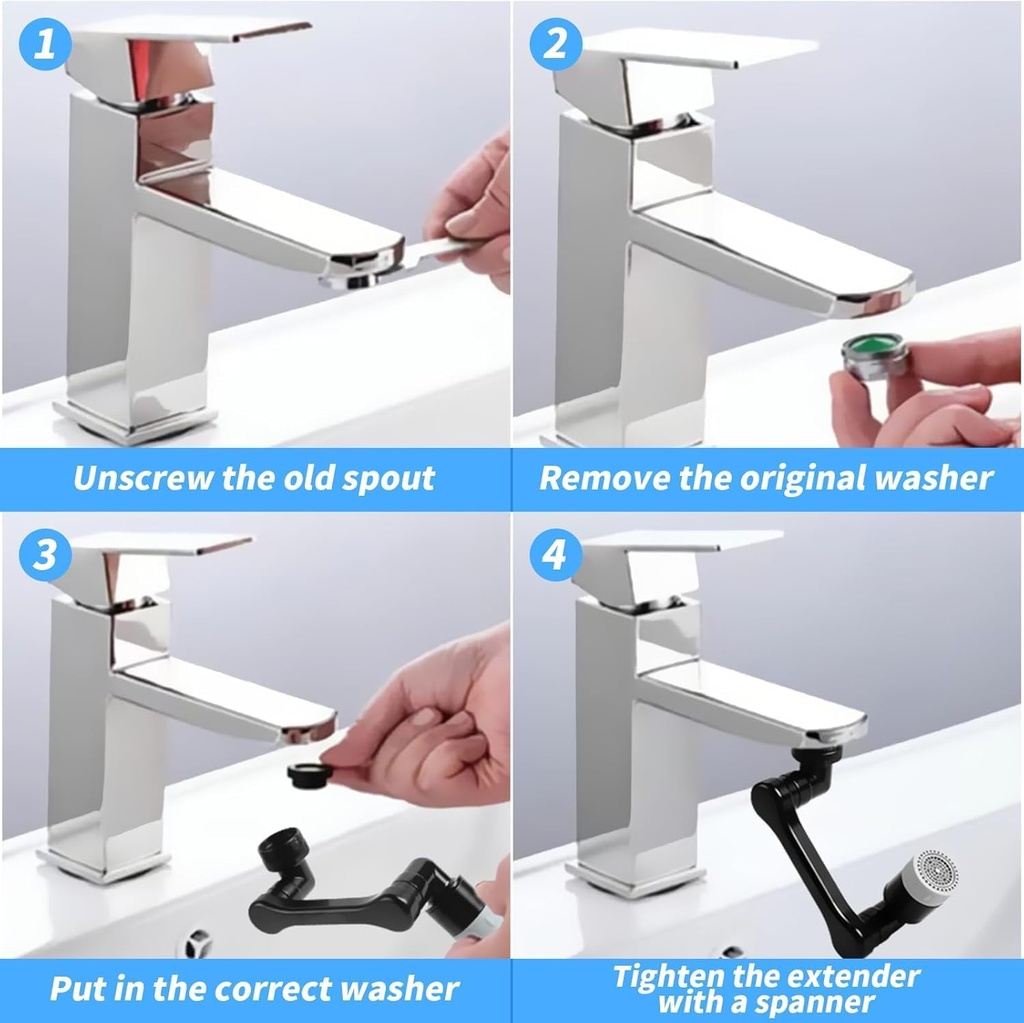 1

Unscrew the old spout

2

Remove the original washer

3

Put in the correct washer

4

Tighten the extender with a spanner