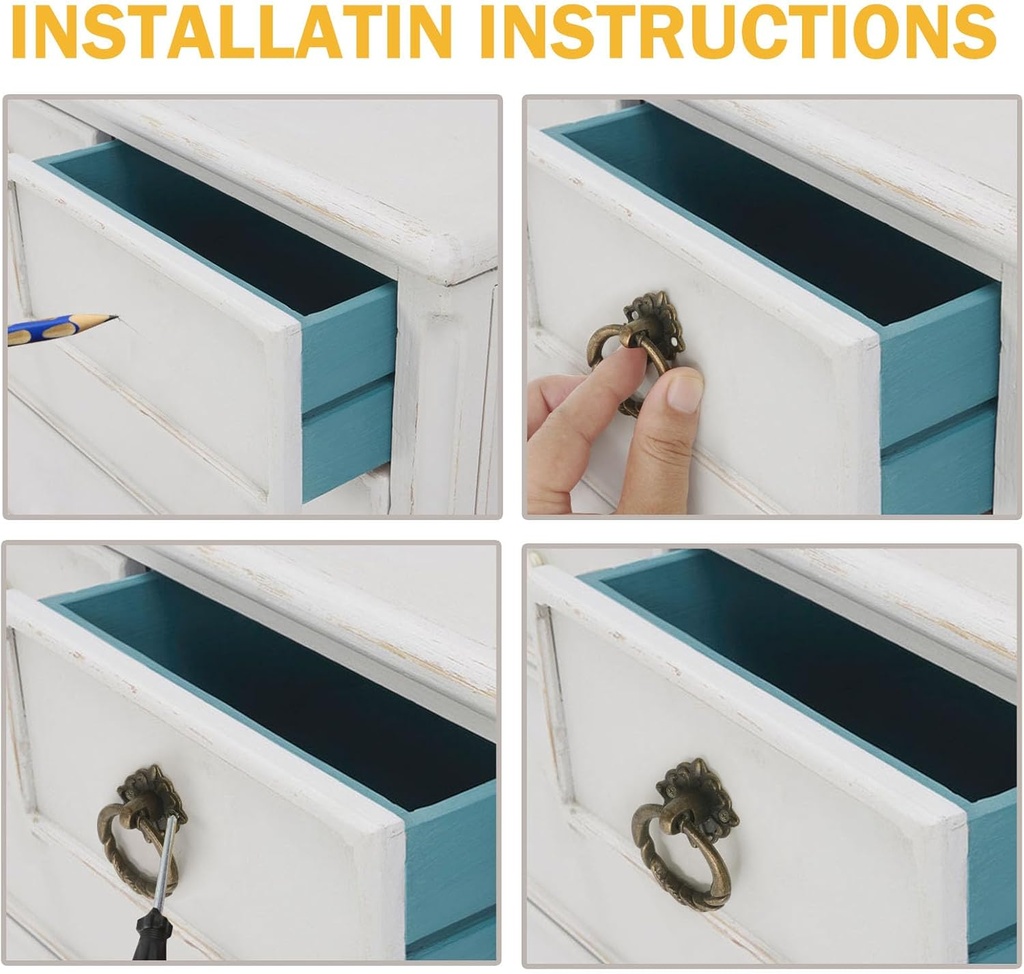 INSTALLATIN INSTRUCTIONS