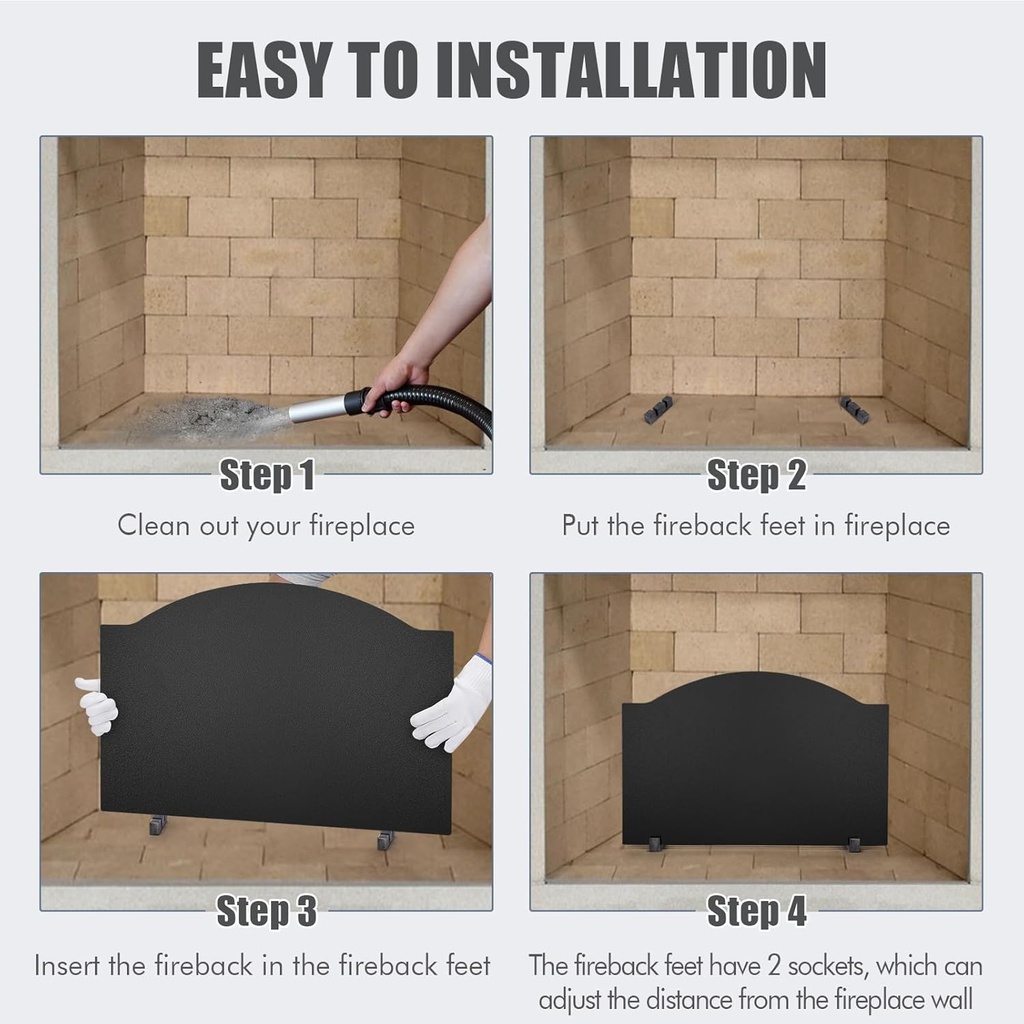 EASY TO INSTALLATION

Step 1

Clean out your fireplace

Step 2

Put the fireback feet in fireplace

Step 3

Insert the fireback in the fireback feet

Step 4

The fireback feet have 2 sockets, which can adjust the distance from the fireplace wall