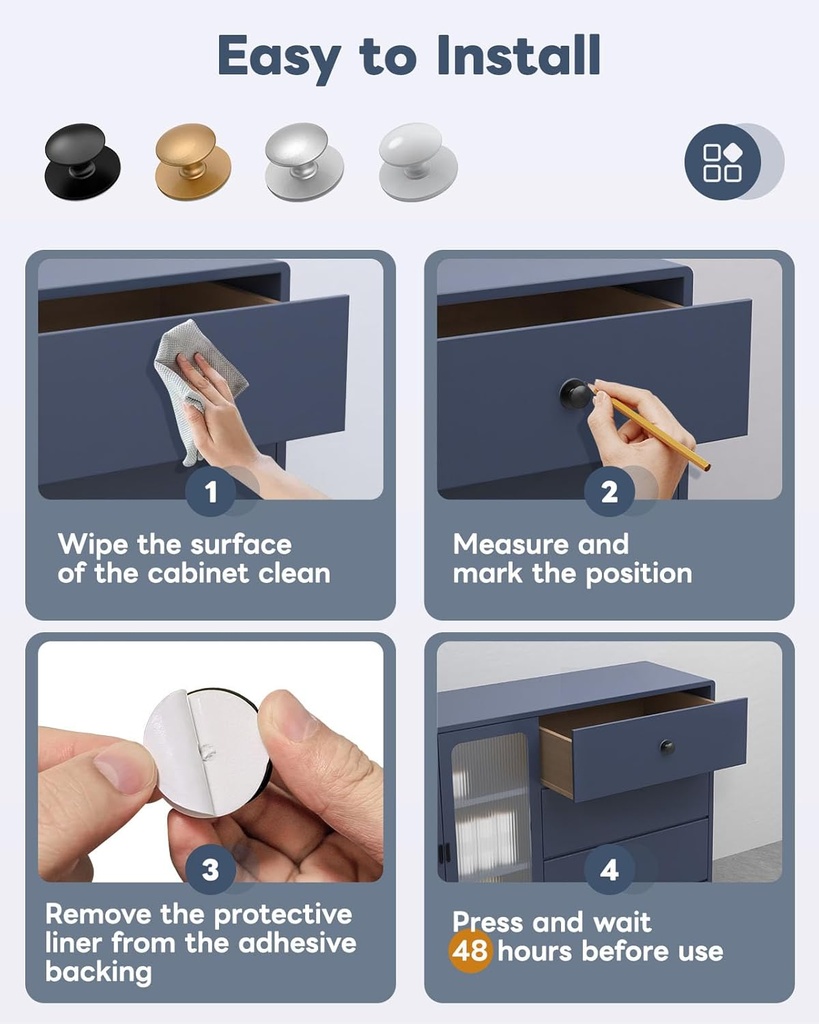 Easy to Install

1
Wipe the surface of the cabinet clean

2
Measure and mark the position

3
Remove the protective liner from the adhesive backing

4
Press and wait 48 hours before use