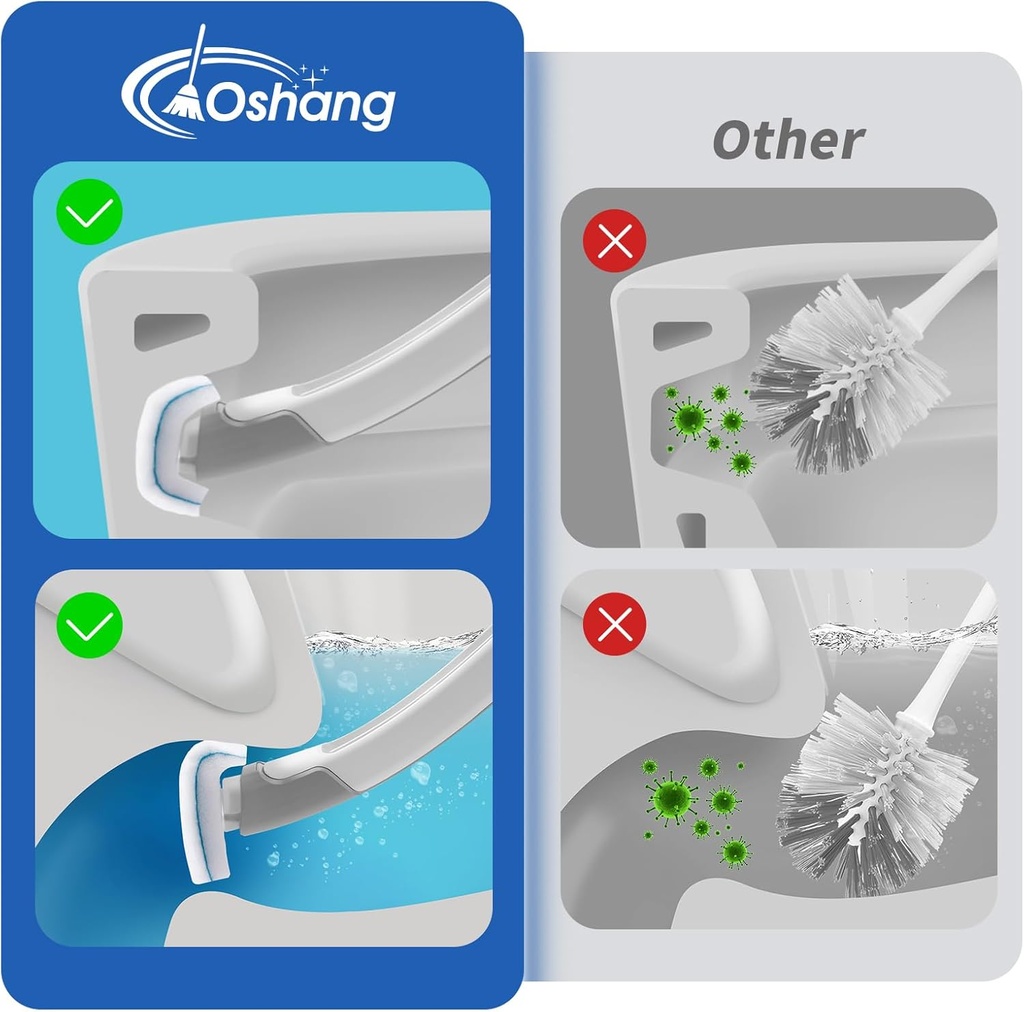 Oshang

Other