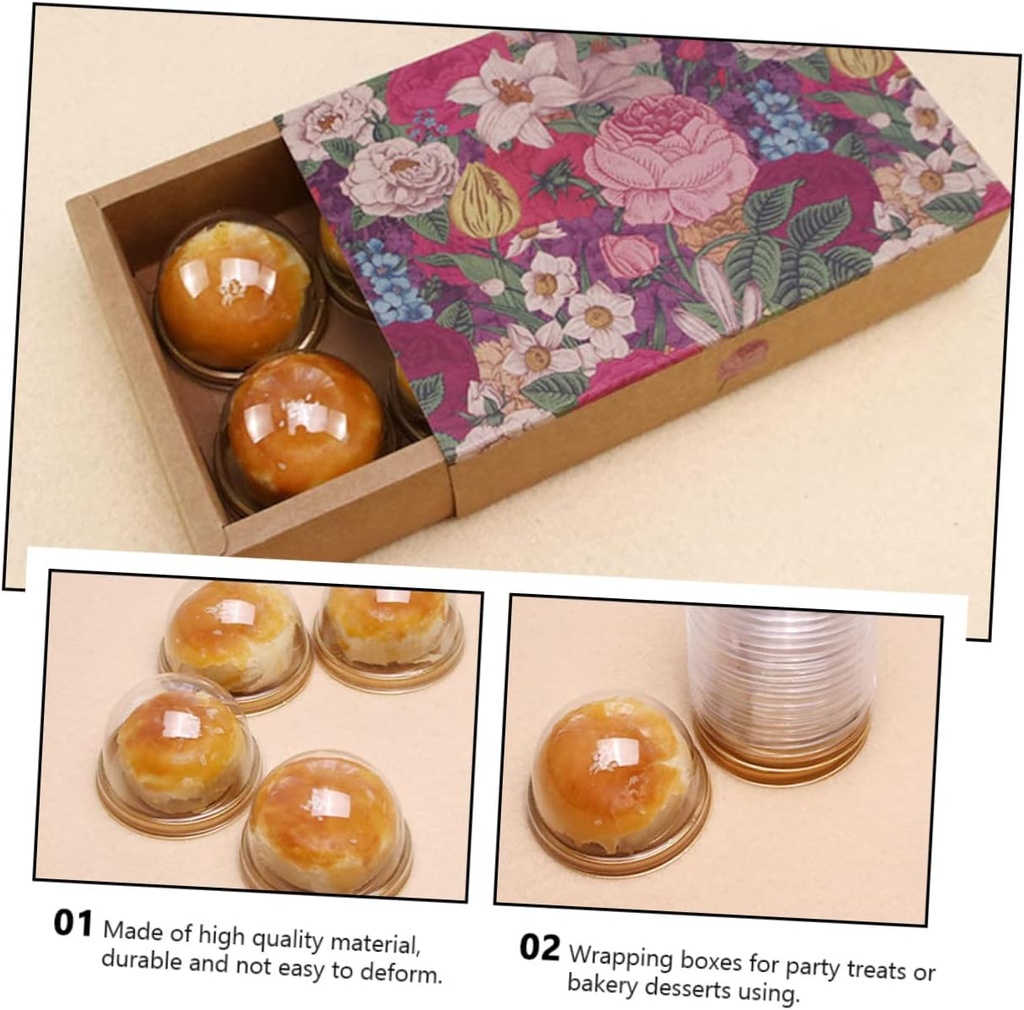 01 Made of high quality material, durable and not easy to deform.

02 Wrapping boxes for party treats or bakery desserts using.