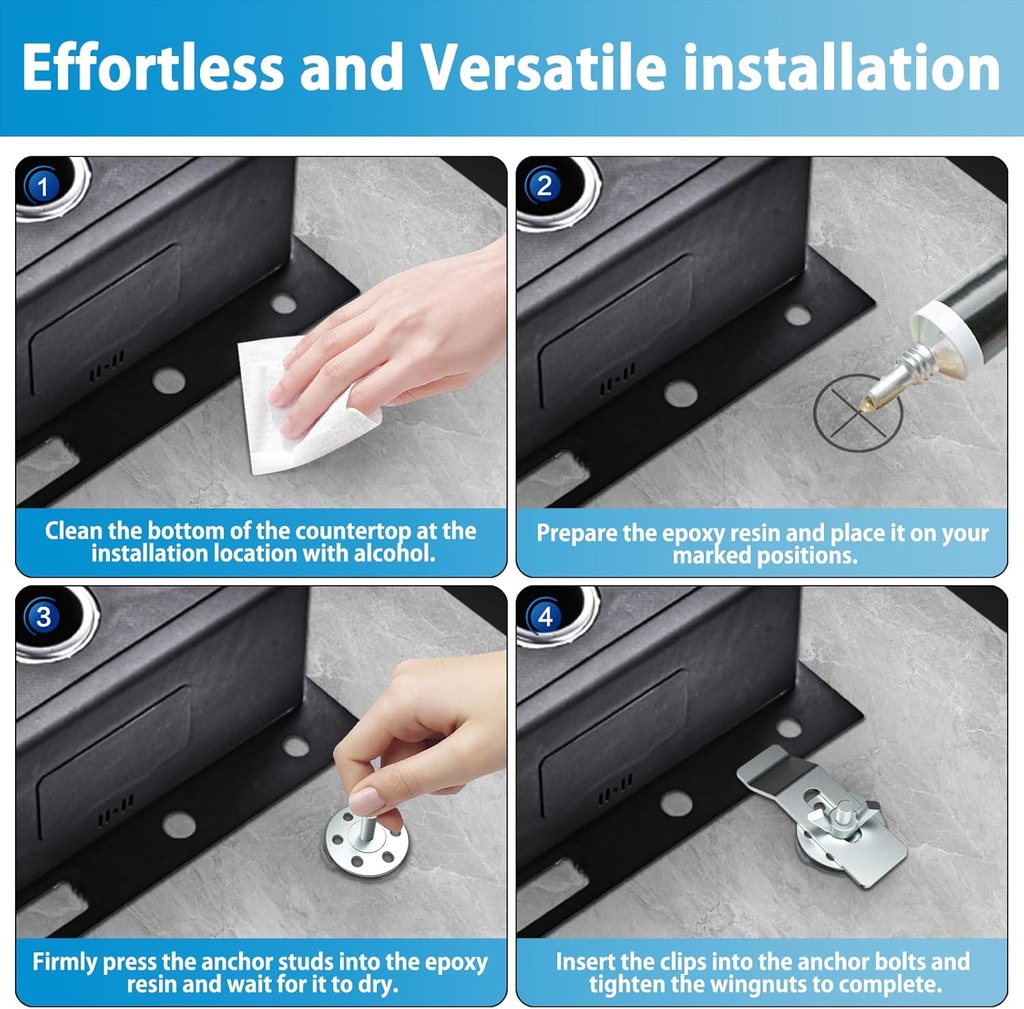 Effortless and Versatile installation

1

Clean the bottom of the countertop at the installation location with alcohol.

2

Prepare the epoxy resin and place it on your marked positions.

3

Firmly press the anchor studs into the epoxy resin and wait for it to dry.

4

Insert the clips into the anchor bolts and tighten the wingnuts to complete.