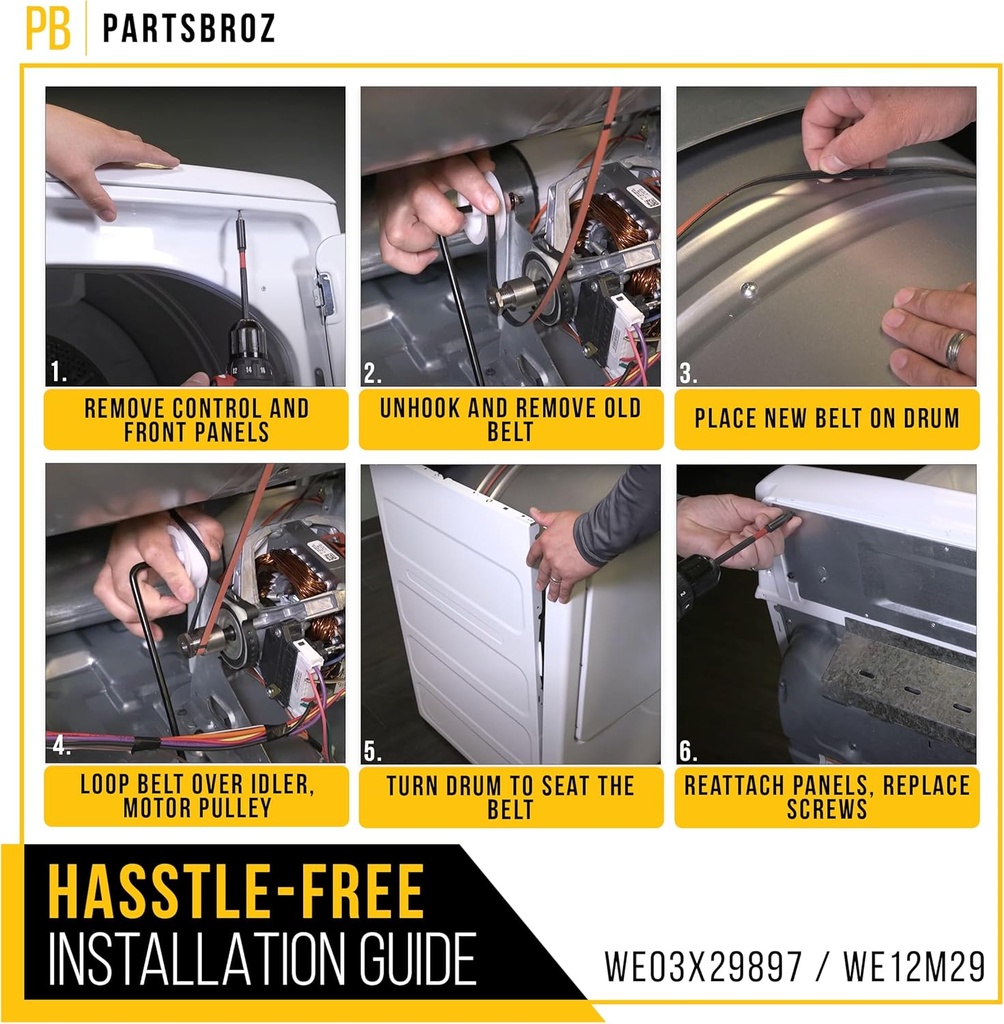 PB PARTSBROZ

1.
REMOVE CONTROL AND FRONT PANELS

2.
UNHOOK AND REMOVE OLD BELT

3.
PLACE NEW BELT ON DRUM

4.
LOOP BELT OVER IDLER, MOTOR PULLEY

5.
TURN DRUM TO SEAT THE BELT

6.
REATTACH PANELS, REPLACE SCREWS

HASSTLE-FREE
INSTALLATION GUIDE

WE03X29897 / WE12M29