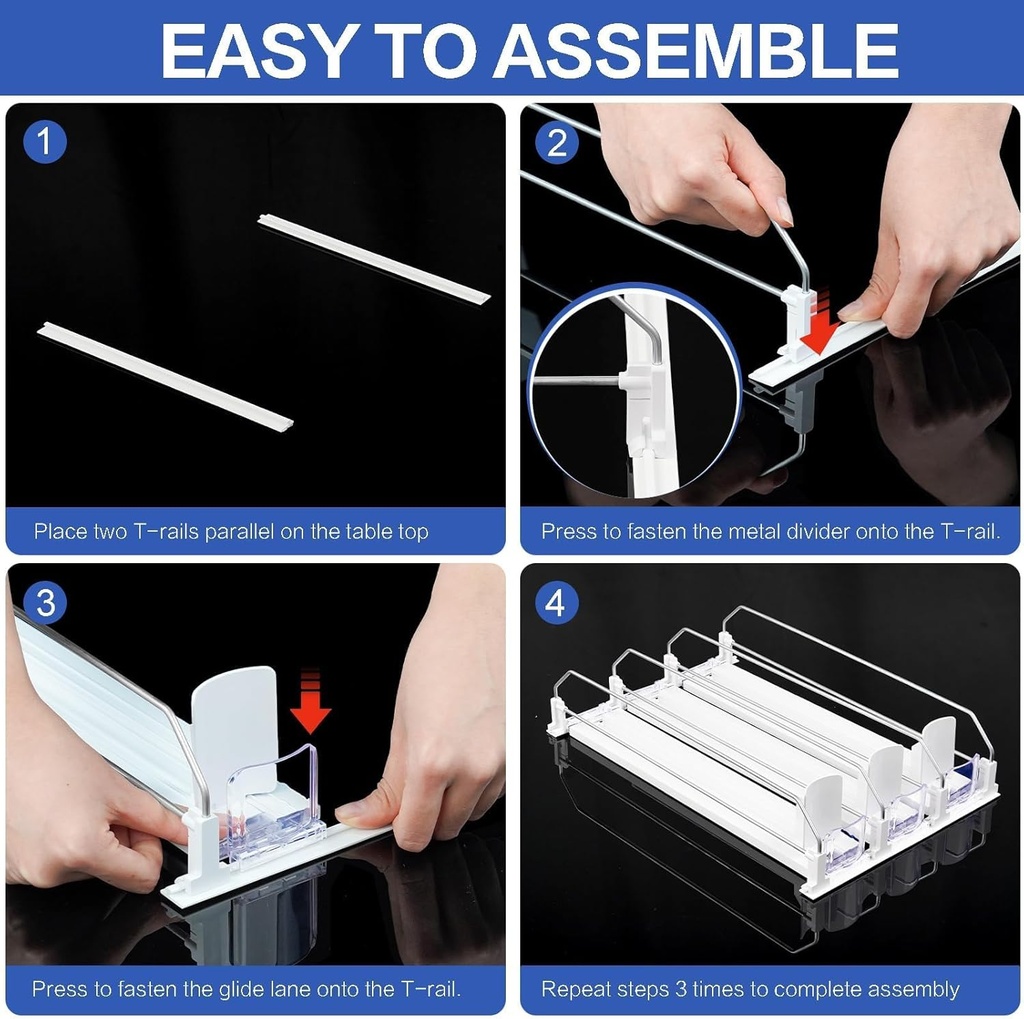 EASY TO ASSEMBLE

1

Place two T-rails parallel on the table top

2

Press to fasten the metal divider onto the T-rail.

3

Press to fasten the glide lane onto the T-rail.

4

Repeat steps 3 times to complete assembly