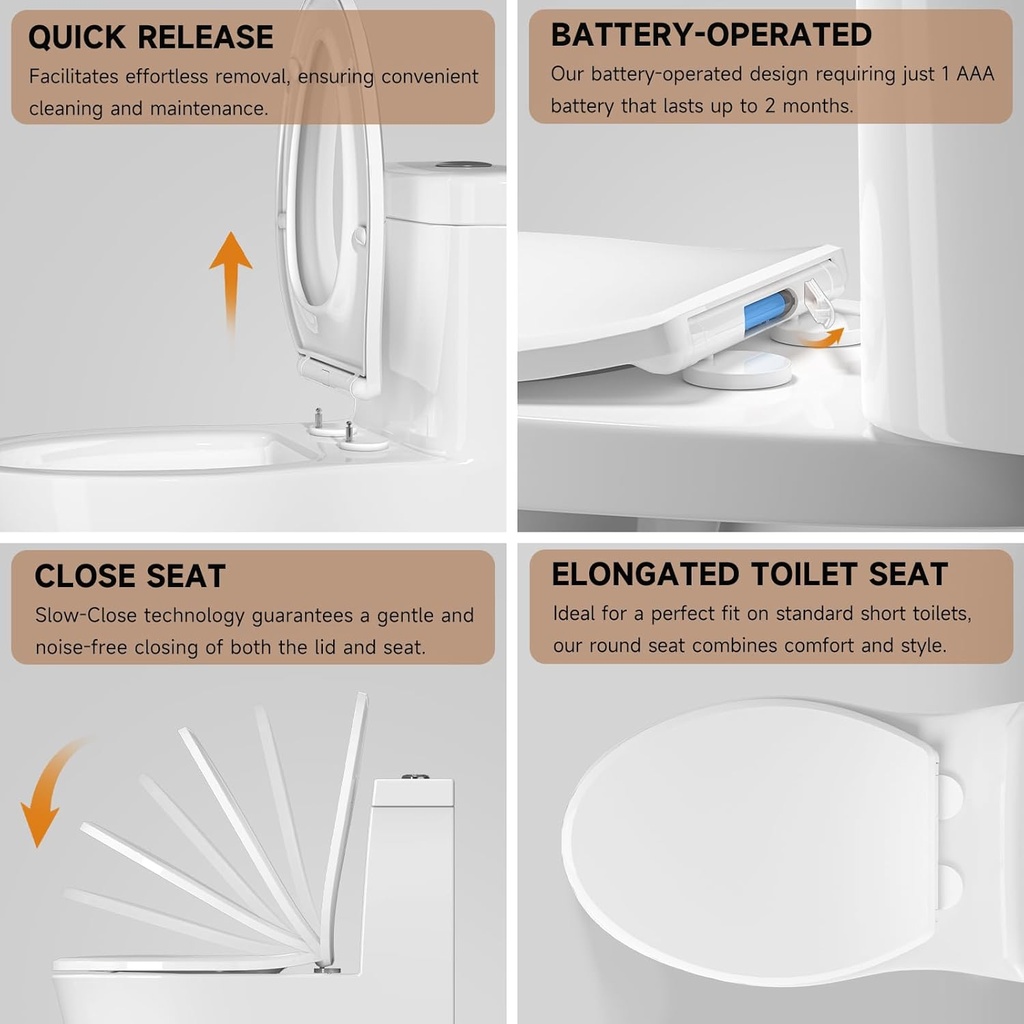 QUICK RELEASE
Facilitates effortless removal, ensuring convenient cleaning and maintenance.

BATTERY-OPERATED
Our battery-operated design requiring just 1 AAA battery that lasts up to 2 months.

CLOSE SEAT
Slow-Close technology guarantees a gentle and noise-free closing of both the lid and seat.

ELONGATED TOILET SEAT
Ideal for a perfect fit on standard short toilets, our round seat combines comfort and style.