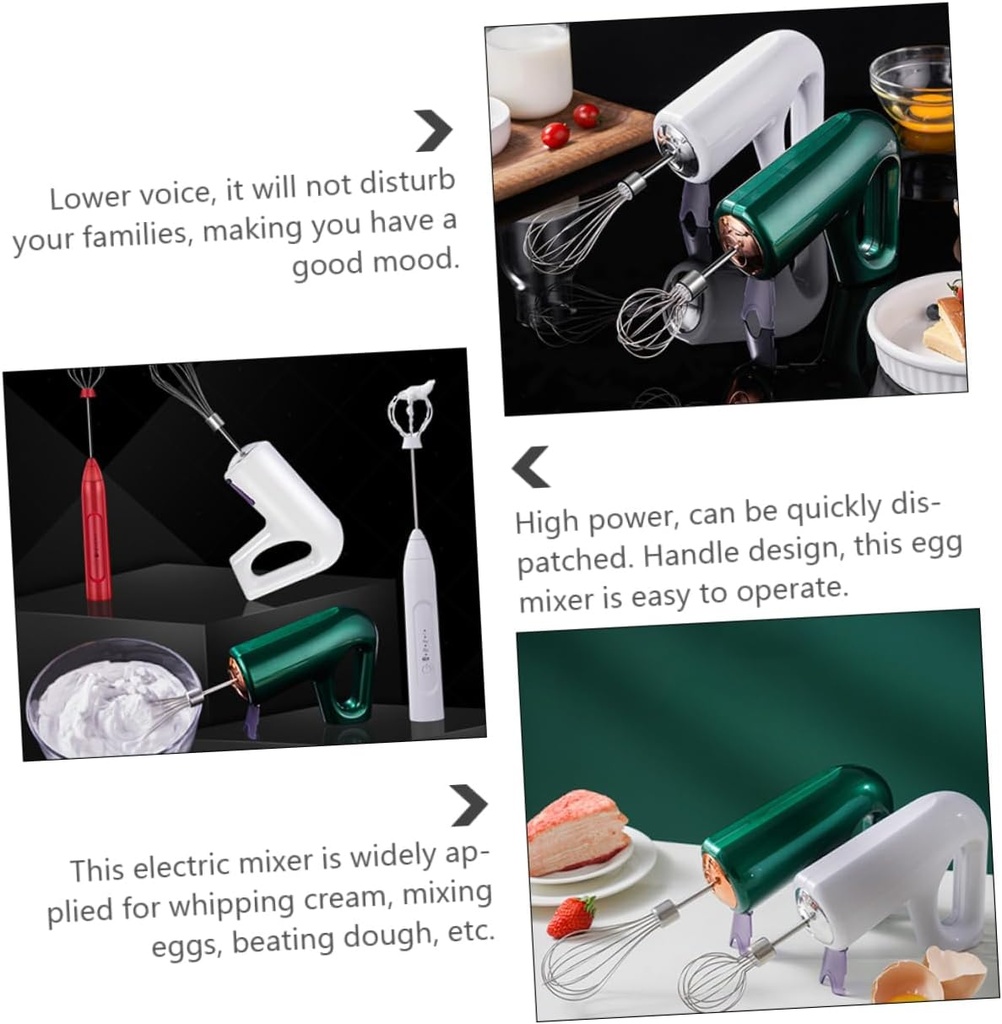 Lower voice, it will not disturb your families, making you have a good mood.

High power, can be quickly dispatched. Handle design, this egg mixer is easy to operate.

This electric mixer is widely applied for whipping cream, mixing eggs, beating dough, etc.