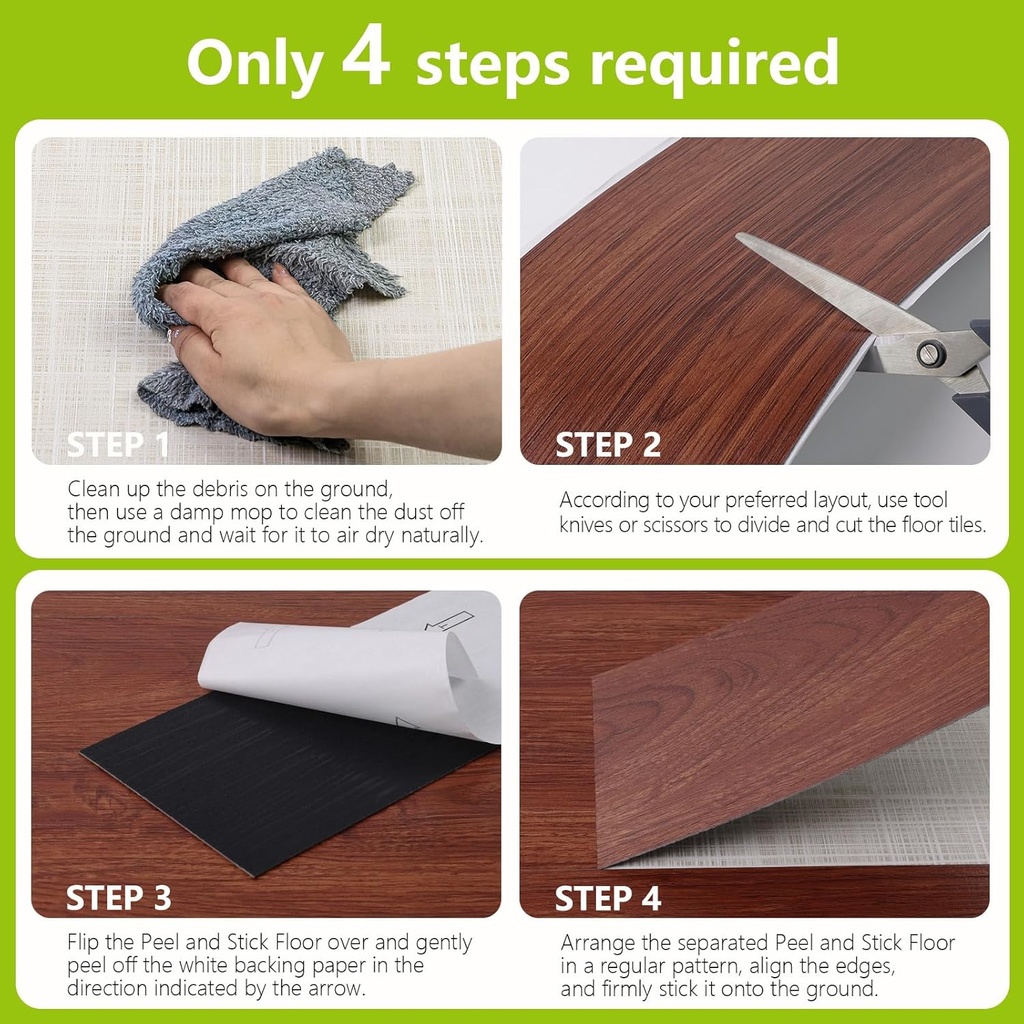 Only 4 steps required

STEP 1

Clean up the debris on the ground, then use a damp mop to clean the dust off the ground and wait for it to air dry naturally.

STEP 2

According to your preferred layout, use tool knives or scissors to divide and cut the floor tiles.

STEP 3

Flip the Peel and Stick Floor over and gently peel off the white backing paper in the direction indicated by the arrow.

STEP 4

Arrange the separated Peel and Stick Floor in a regular pattern, align the edges, and firmly stick it onto the ground.