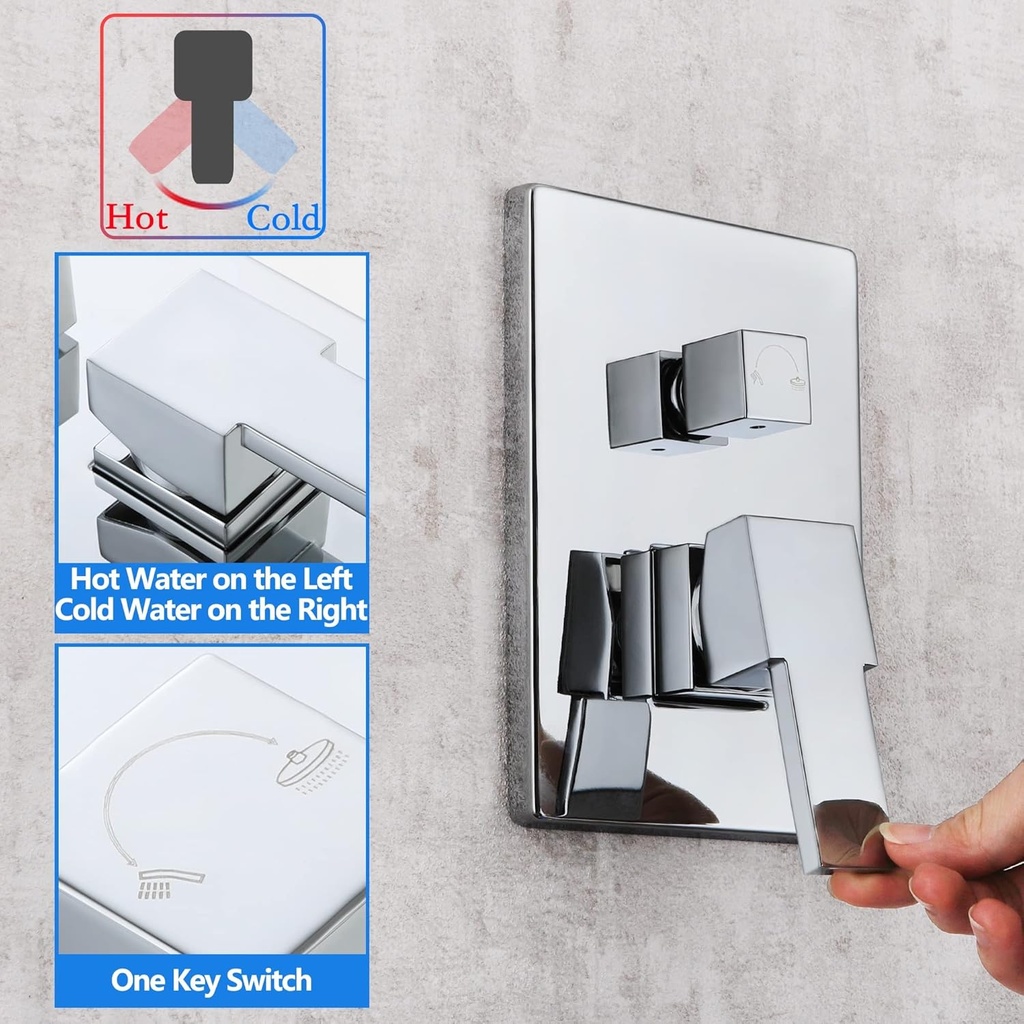 Hot Cold

Hot Water on the Left
Cold Water on the Right

One Key Switch