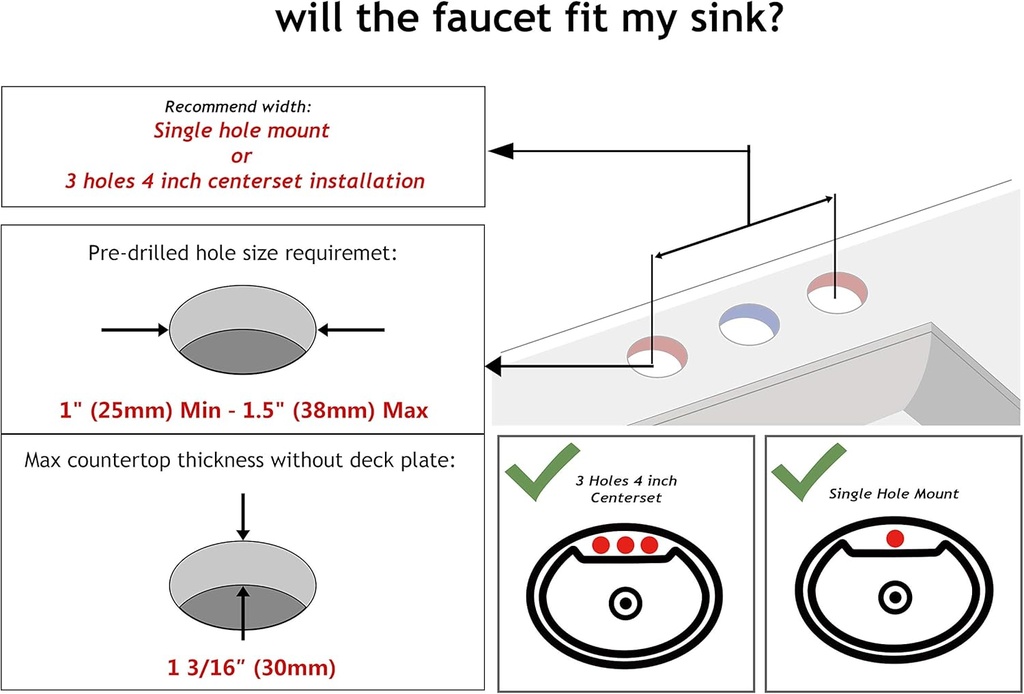 will the faucet fit my sink?

Recommend width:
Single hole mount
or
3 holes 4 inch centerset installation

Pre-drilled hole size requiremet:

1" (25mm) Min - 1.5" (38mm) Max

Max countertop thickness without deck plate:

1 3/16" (30mm)

3 Holes 4 inch Centerset

Single Hole Mount