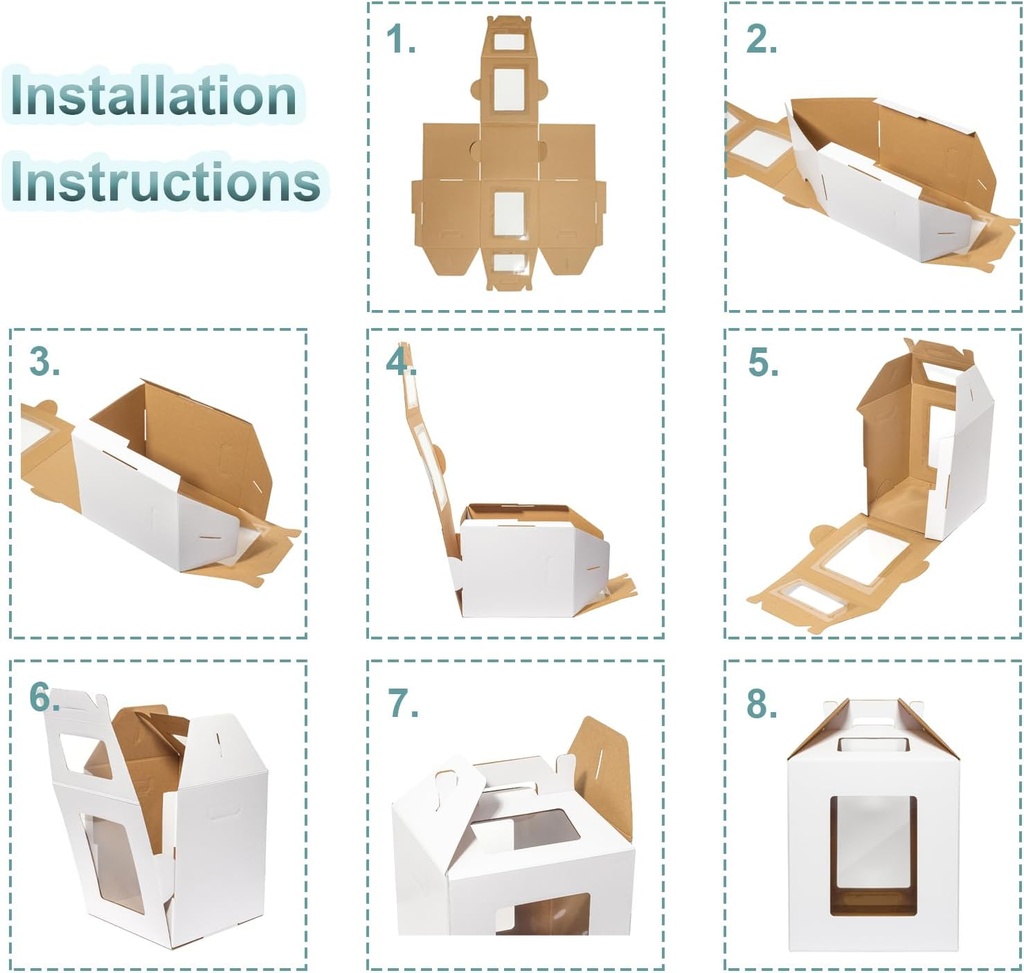 Installation Instructions

1.

2.

3.

4.

5.

6.

7.

8.