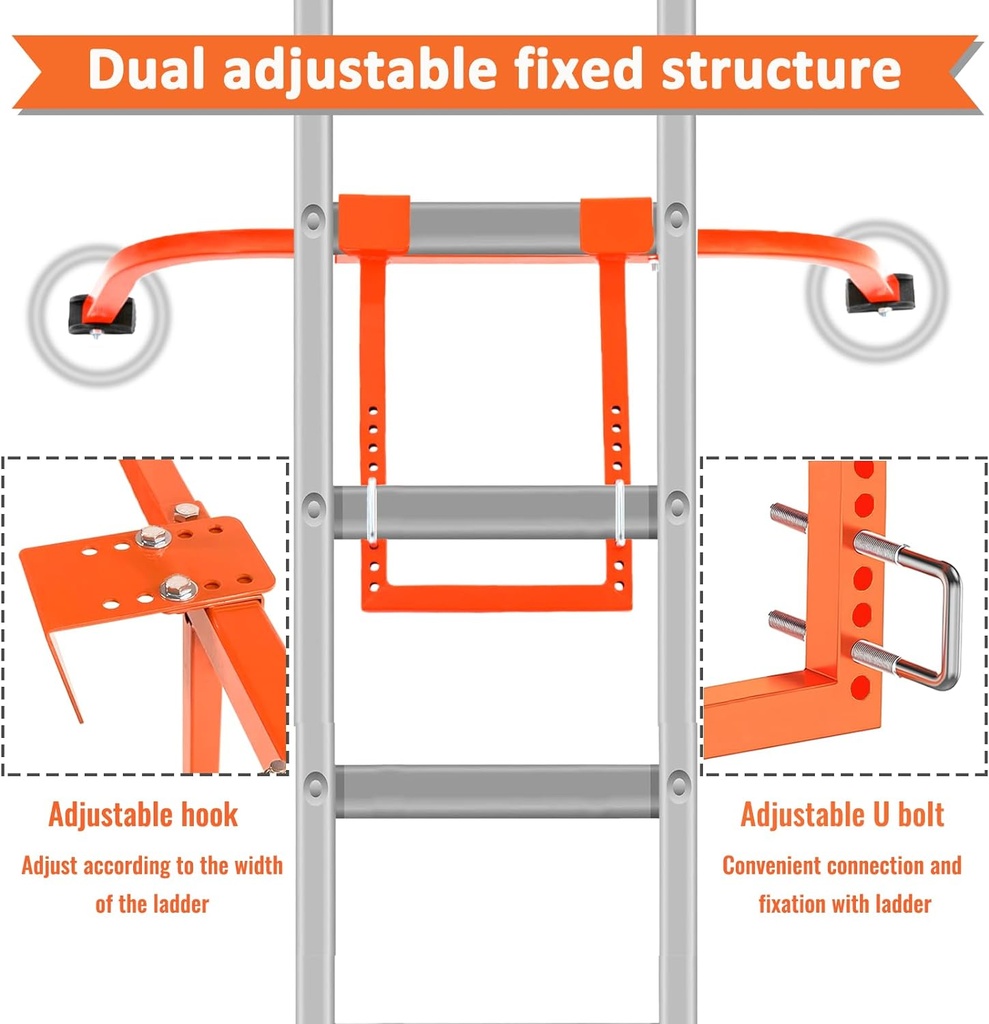 Dual adjustable fixed structure

Adjustable hook

Adjust according to the width of the ladder

Adjustable U bolt

Convenient connection and fixation with ladder