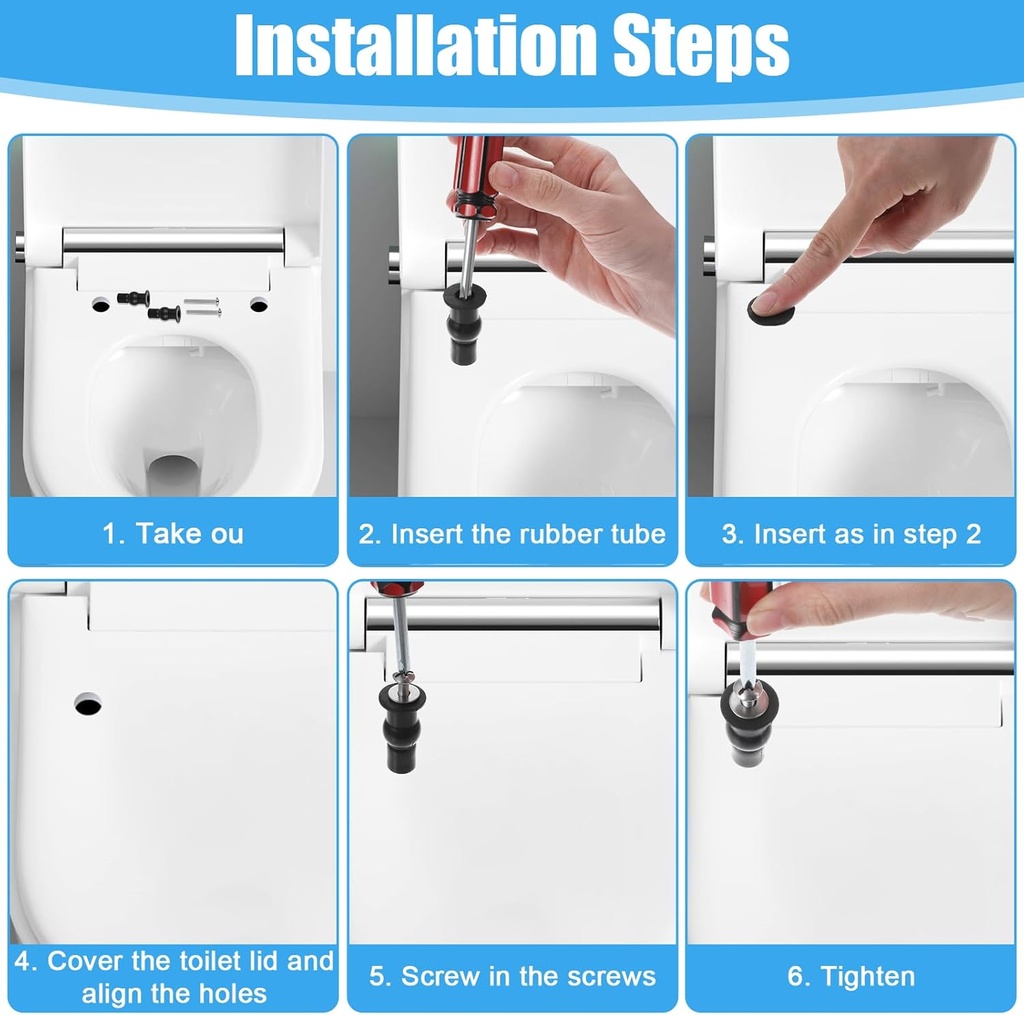 Installation Steps

1. Take ou

2. Insert the rubber tube

3. Insert as in step 2

4. Cover the toilet lid and align the holes

5. Screw in the screws

6. Tighten