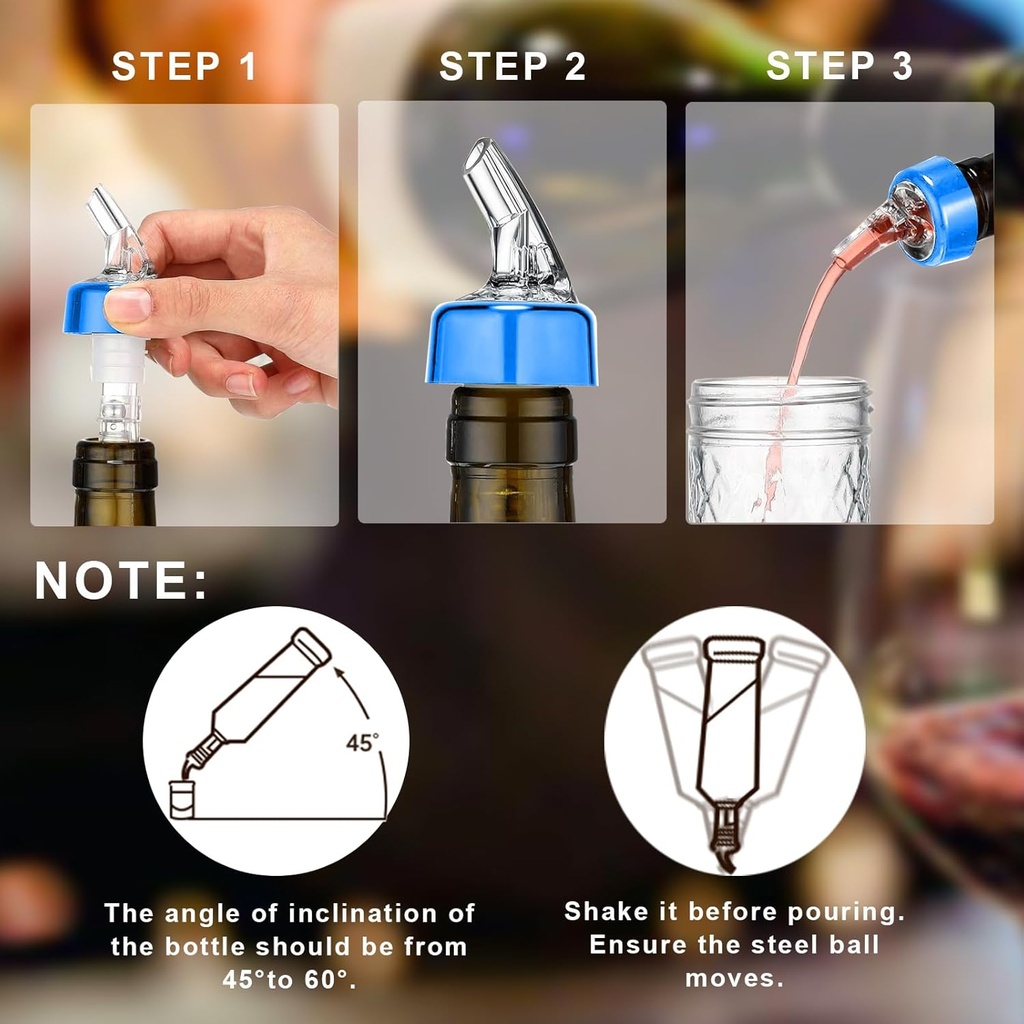 STEP 1

STEP 2

STEP 3

NOTE:

45°

The angle of inclination of the bottle should be from 45°to 60°.

Shake it before pouring. Ensure the steel ball moves.