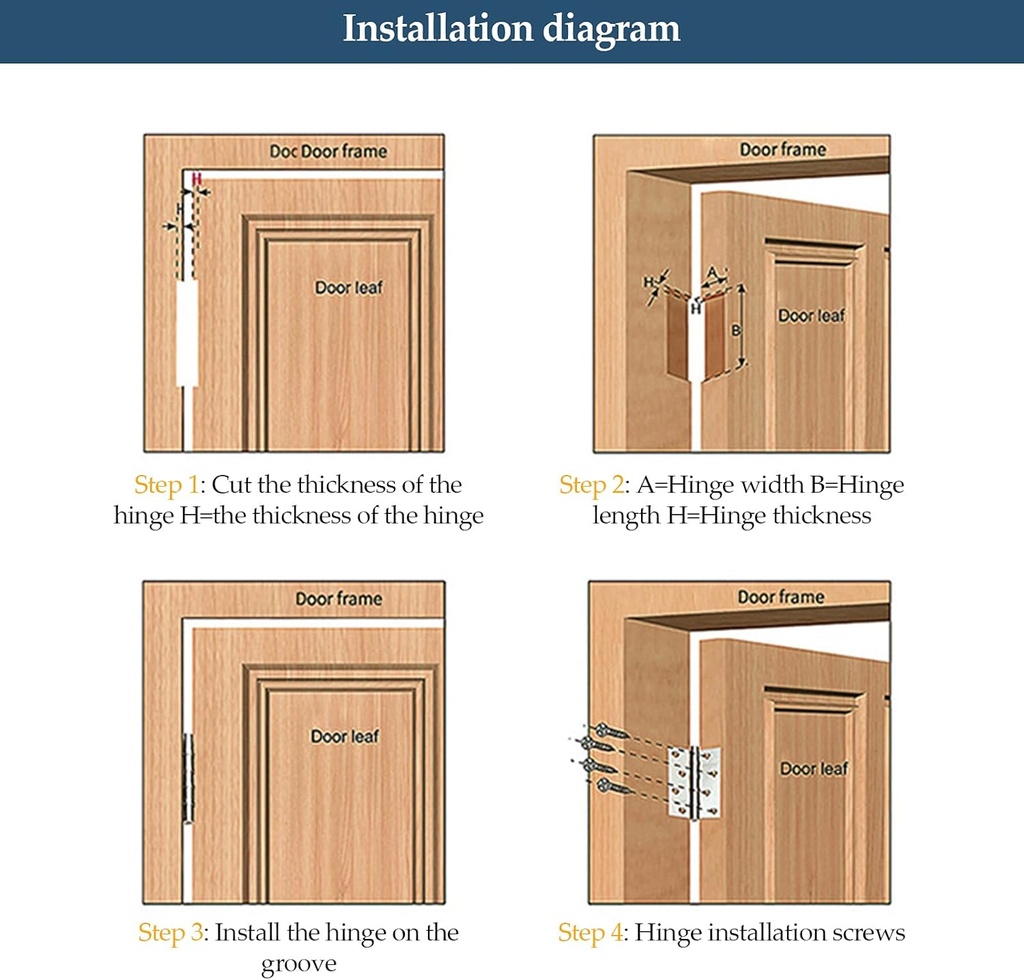 Installation diagram

Doc Door frame

H

H

Door leaf

Step 1: Cut the thickness of the hinge H=the thickness of the hinge

Door frame

H

A

H

B

Door leaf

Step 2: A=Hinge width B=Hinge length H=Hinge thickness

Door frame

Door leaf

Step 3: Install the hinge on the groove

Door frame

Door leaf

Step 4: Hinge installation screws