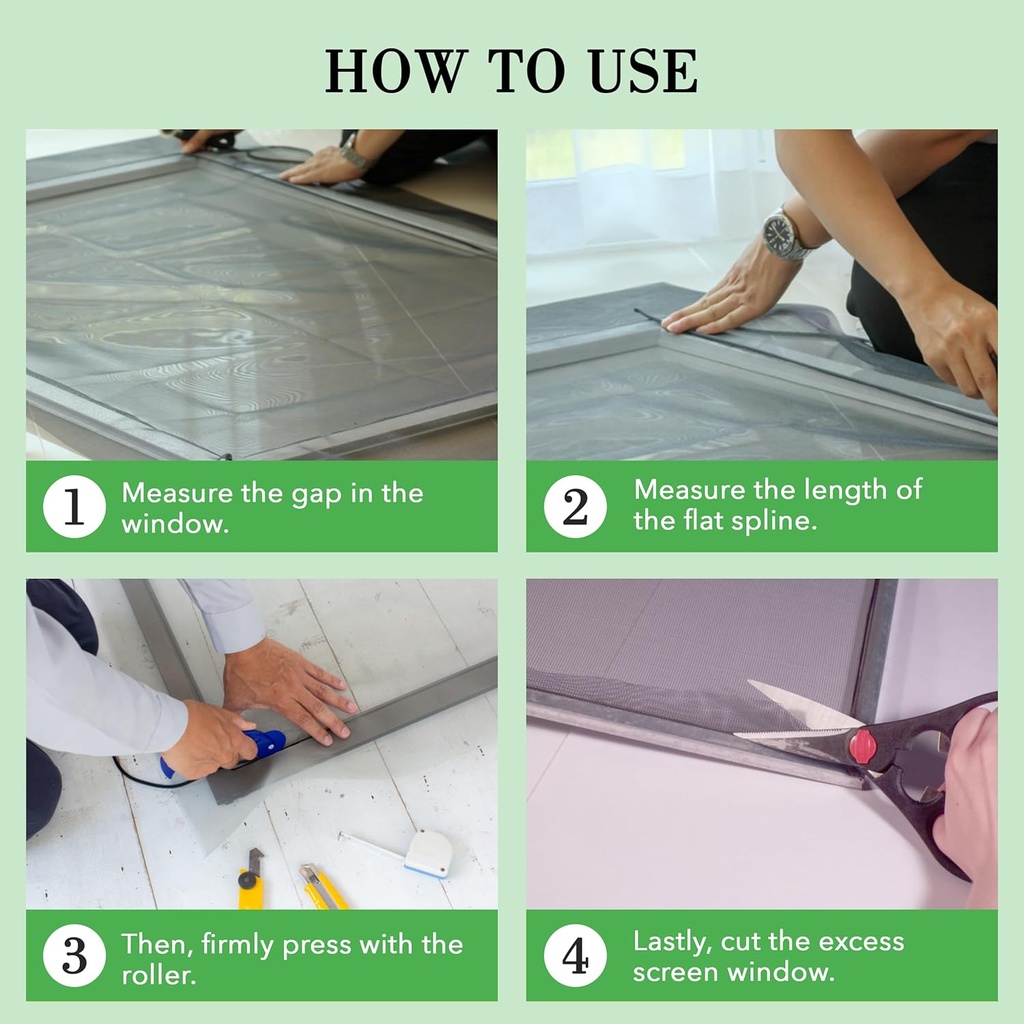 HOW TO USE

1 Measure the gap in the window.

2 Measure the length of the flat spline.

3 Then, firmly press with the roller.

4 Lastly, cut the excess screen window.