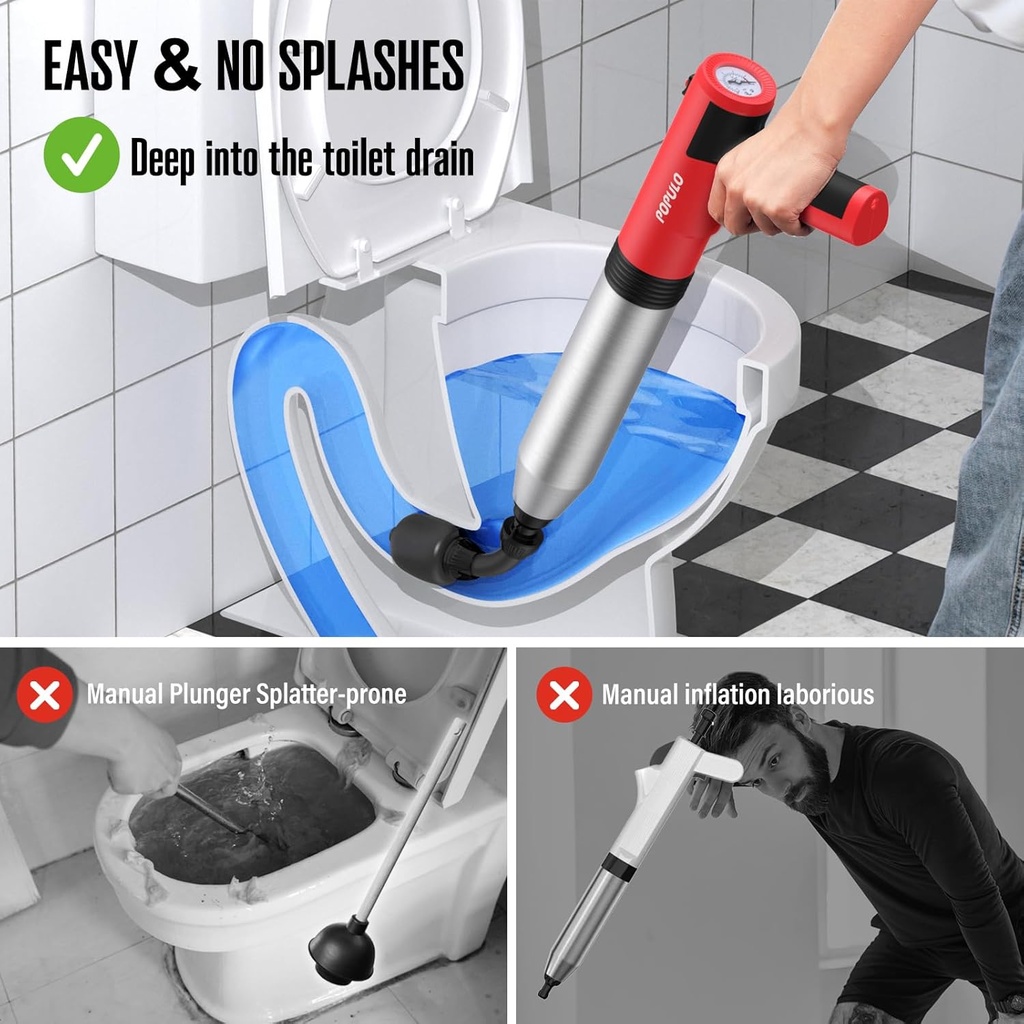 EASY & NO SPLASHES

Deep into the toilet drain

POPULO

Manual Plunger Splatter-prone

Manual inflation laborious