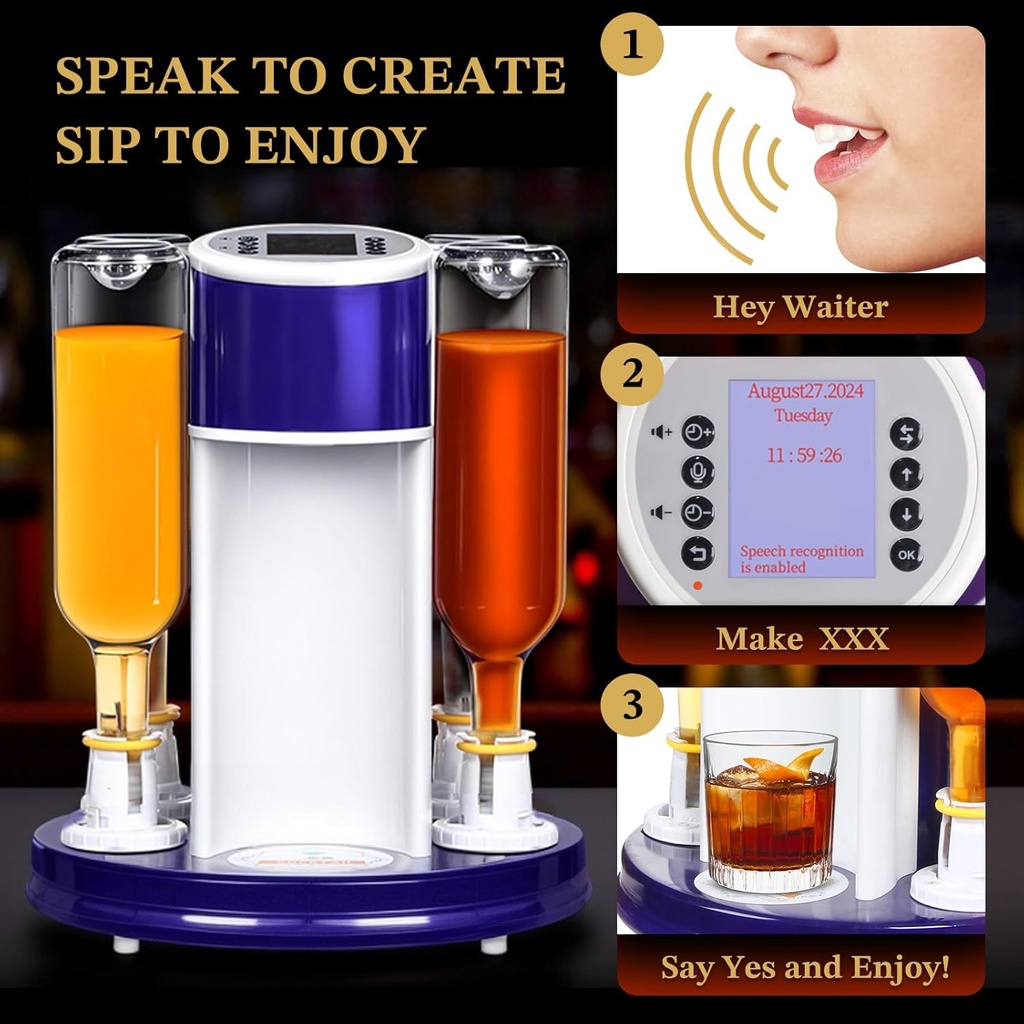 SPEAK TO CREATE
SIP TO ENJOY

1

Hey Waiter

2

August27.2024
Tuesday
11 : 59 :26
Speech recognition is enabled

OK

Make XXX

3

Say Yes and Enjoy!