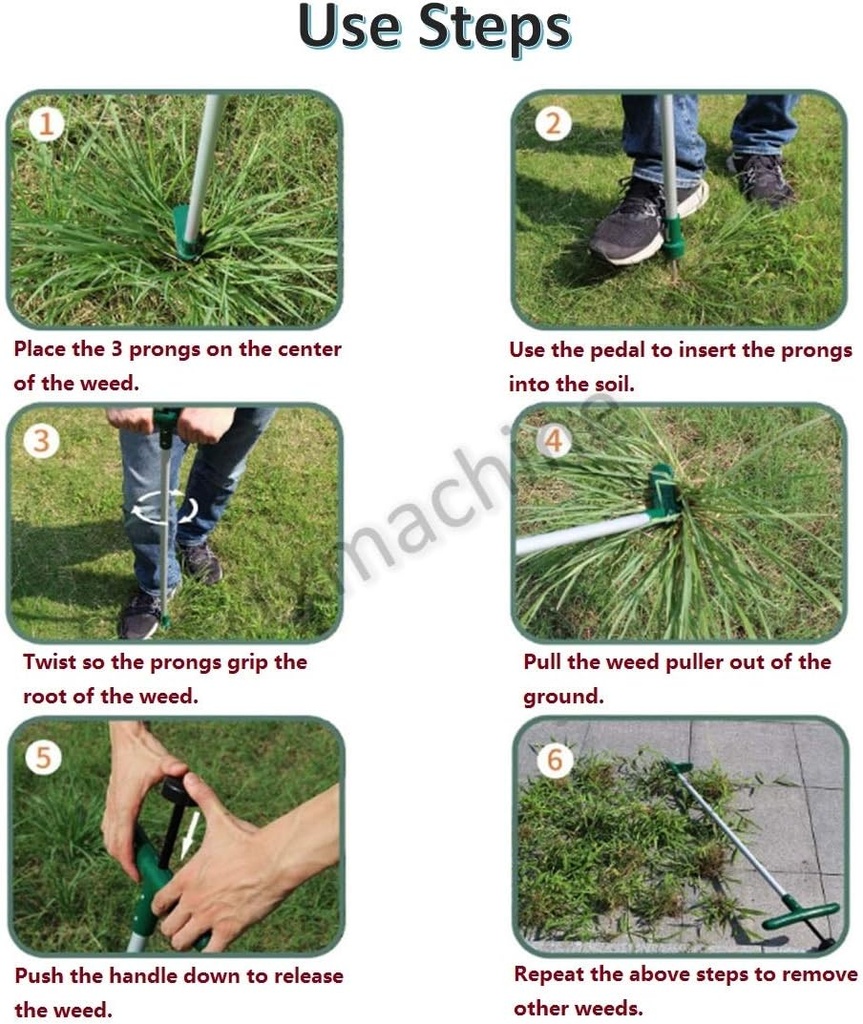 Use Steps

1

Place the 3 prongs on the center of the weed.

2

Use the pedal to insert the prongs into the soil.

3

Twist so the prongs grip the root of the weed.

4

Pull the weed puller out of the ground.

5

Push the handle down to release the weed.

6

Repeat the above steps to remove other weeds.

machine