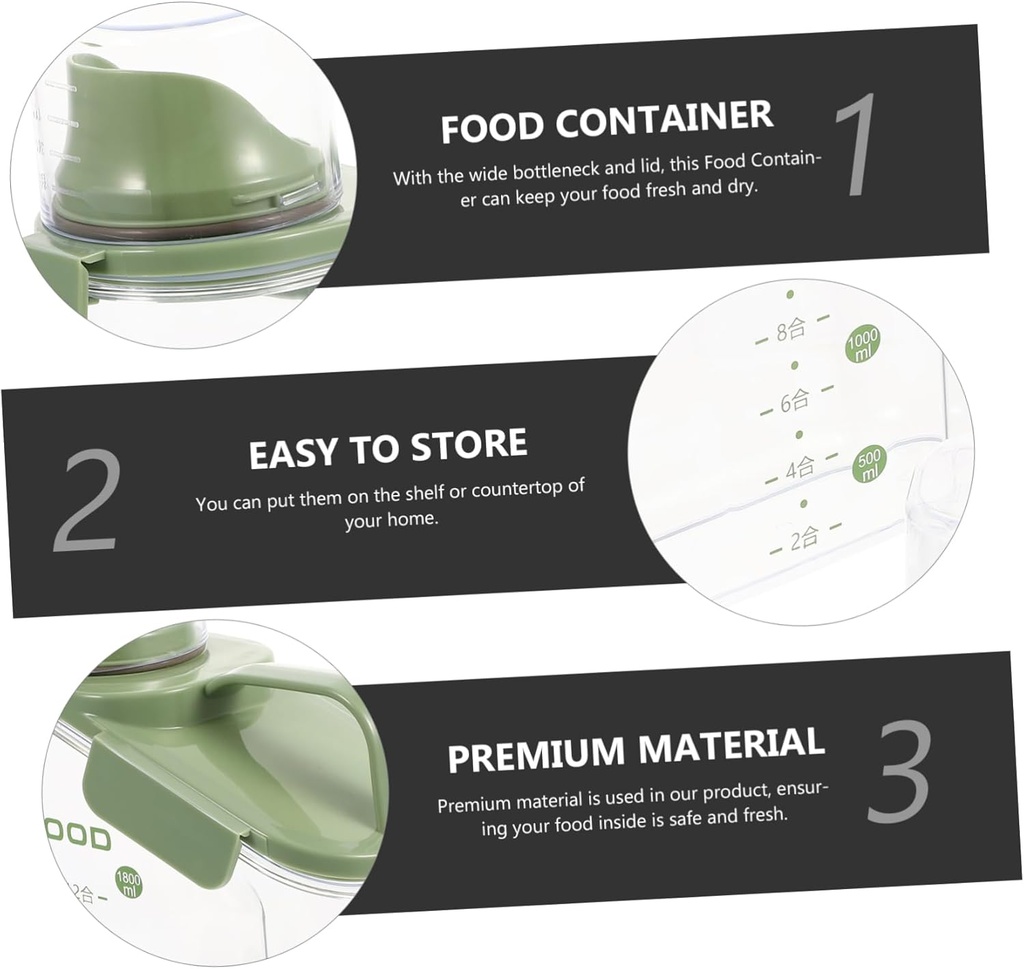 FOOD CONTAINER

With the wide bottleneck and lid, this Food Container can keep your food fresh and dry.

1

8合
1000 ml
6合
4合
500 ml
2合

2

EASY TO STORE

You can put them on the shelf or countertop of your home.

OOD
1800 ml
2合

PREMIUM MATERIAL

Premium material is used in our product, ensuring your food inside is safe and fresh.

3