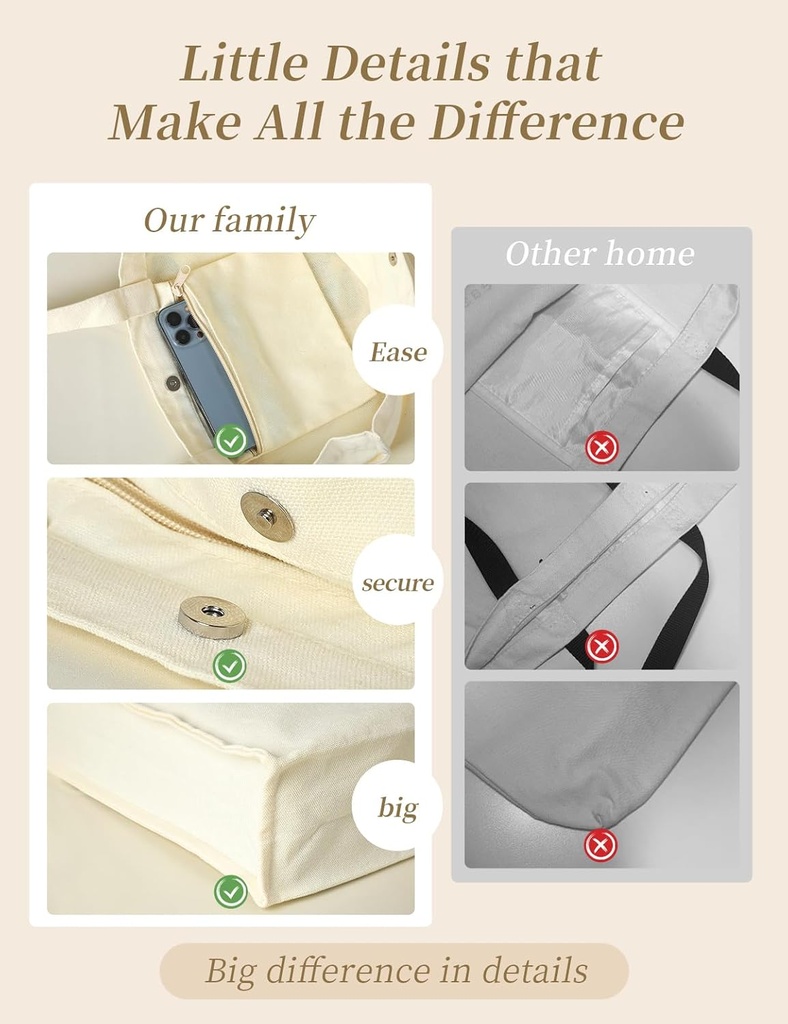 Little Details that Make All the Difference

Our family

Ease

secure

big

Other home

Big difference in details