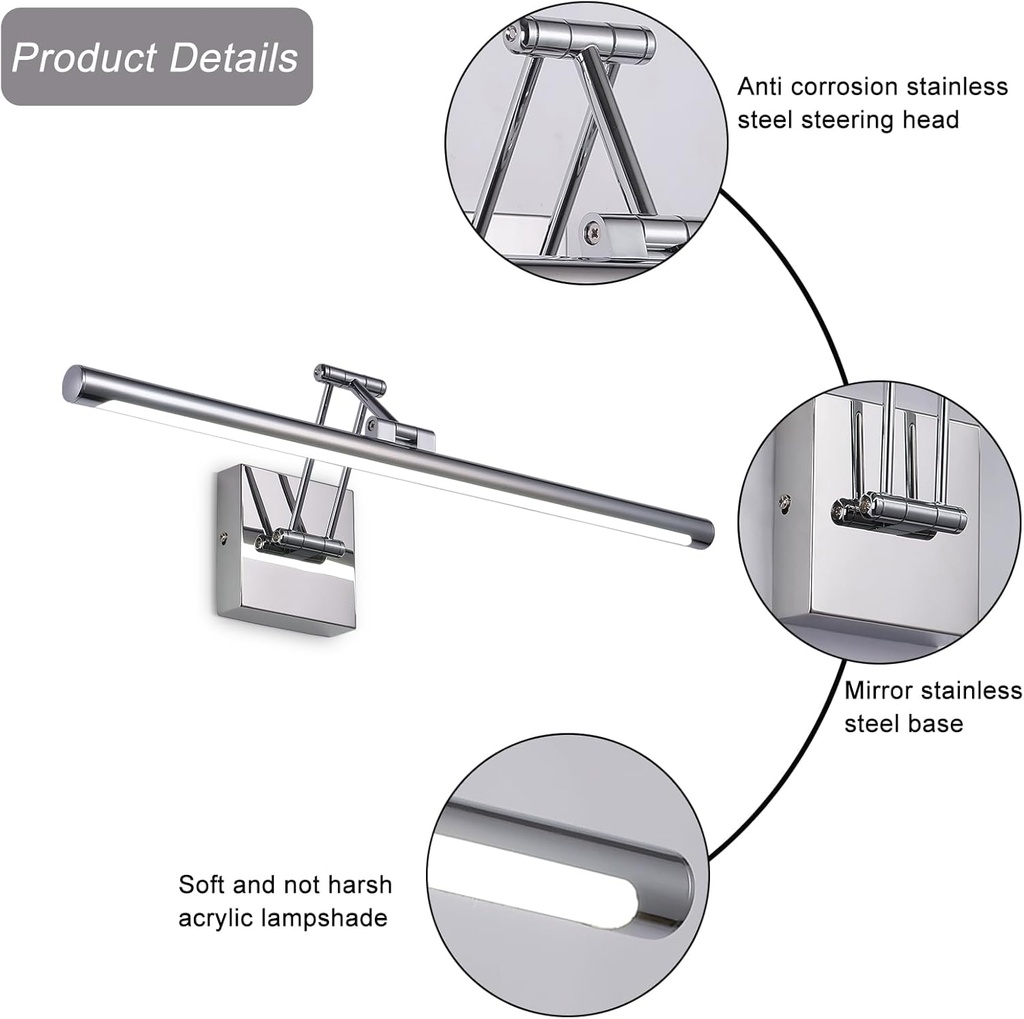 Product Details

Anti corrosion stainless steel steering head

Mirror stainless steel base

Soft and not harsh acrylic lampshade