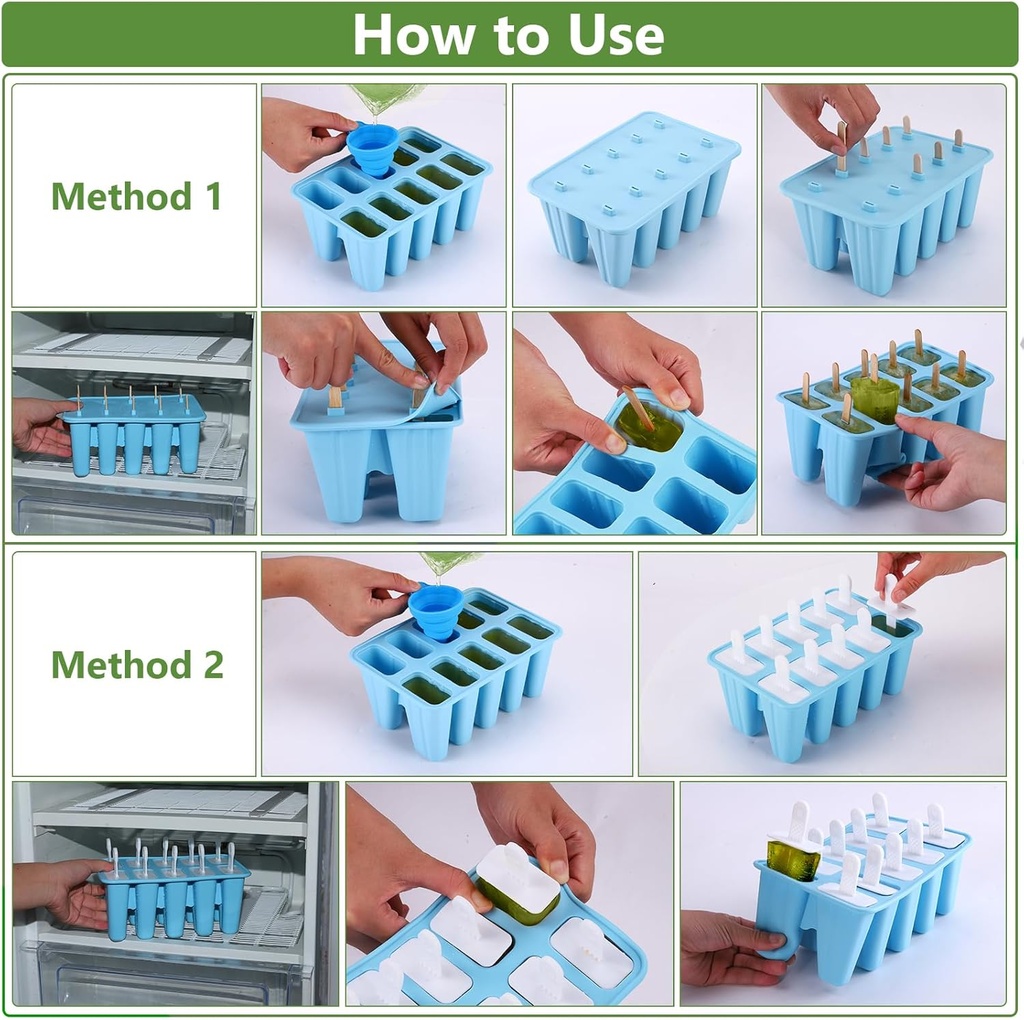 How to Use

Method 1

Method 2