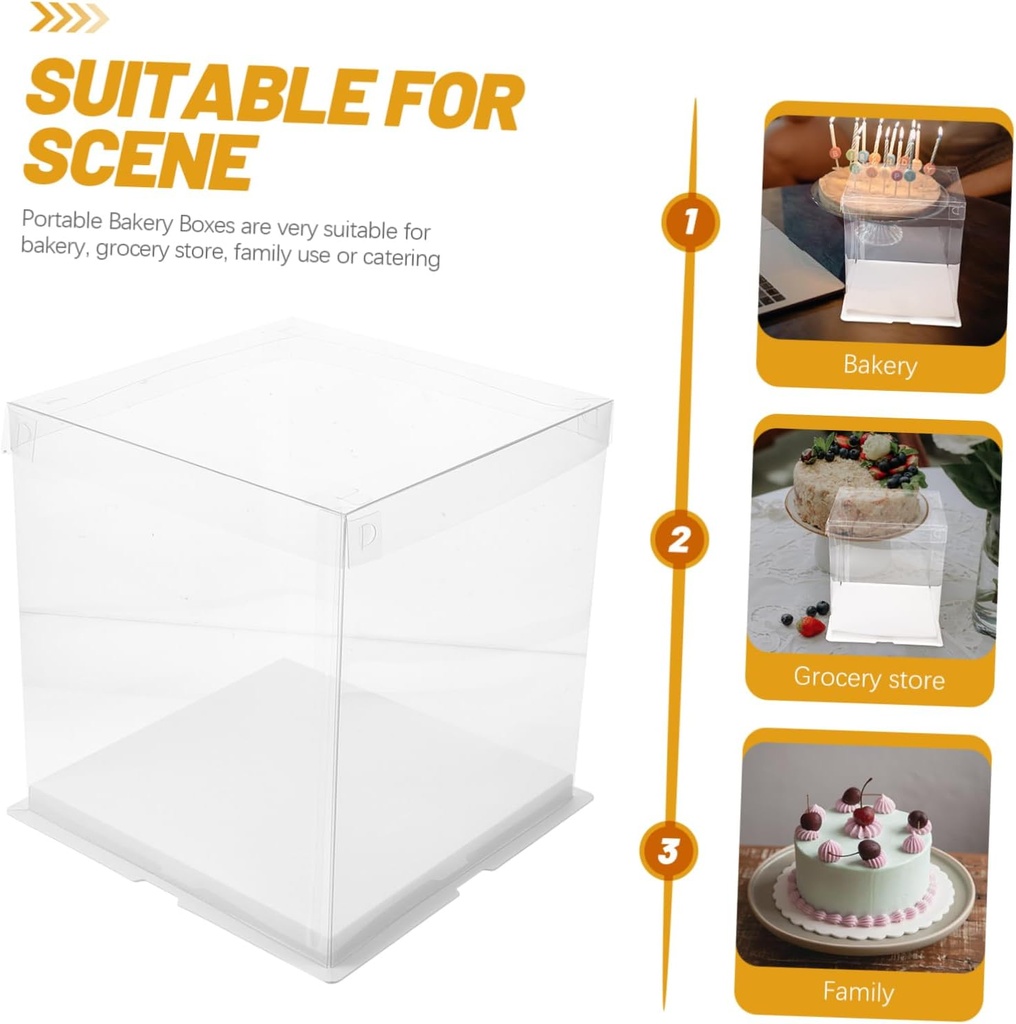 SUITABLE FOR SCENE

Portable Bakery Boxes are very suitable for bakery, grocery store, family use or catering

1

Bakery

2

Grocery store

3

Family