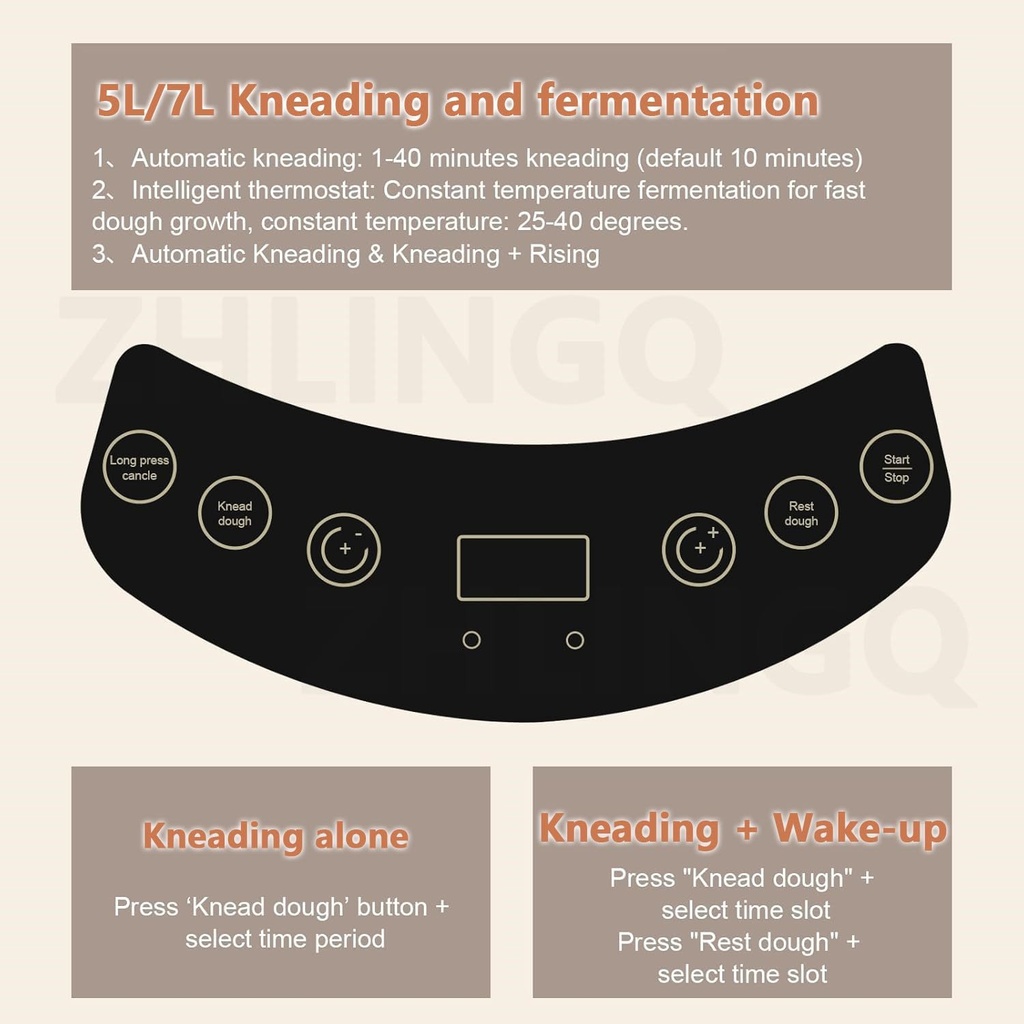 5L/7L Kneading and fermentation

1、Automatic kneading: 1-40 minutes kneading (default 10 minutes)
2、Intelligent thermostat: Constant temperature fermentation for fast dough growth, constant temperature: 25-40 degrees.
3、Automatic Kneading & Kneading + Rising

ZHLINGQ

Long press cancle

Knead dough

+ -

+ +

Rest dough

Start
Stop

ZHLINGQ

Kneading alone

Press ‘Knead dough’ button + select time period

Kneading + Wake-up

Press "Knead dough" + select time slot
Press "Rest dough" + select time slot