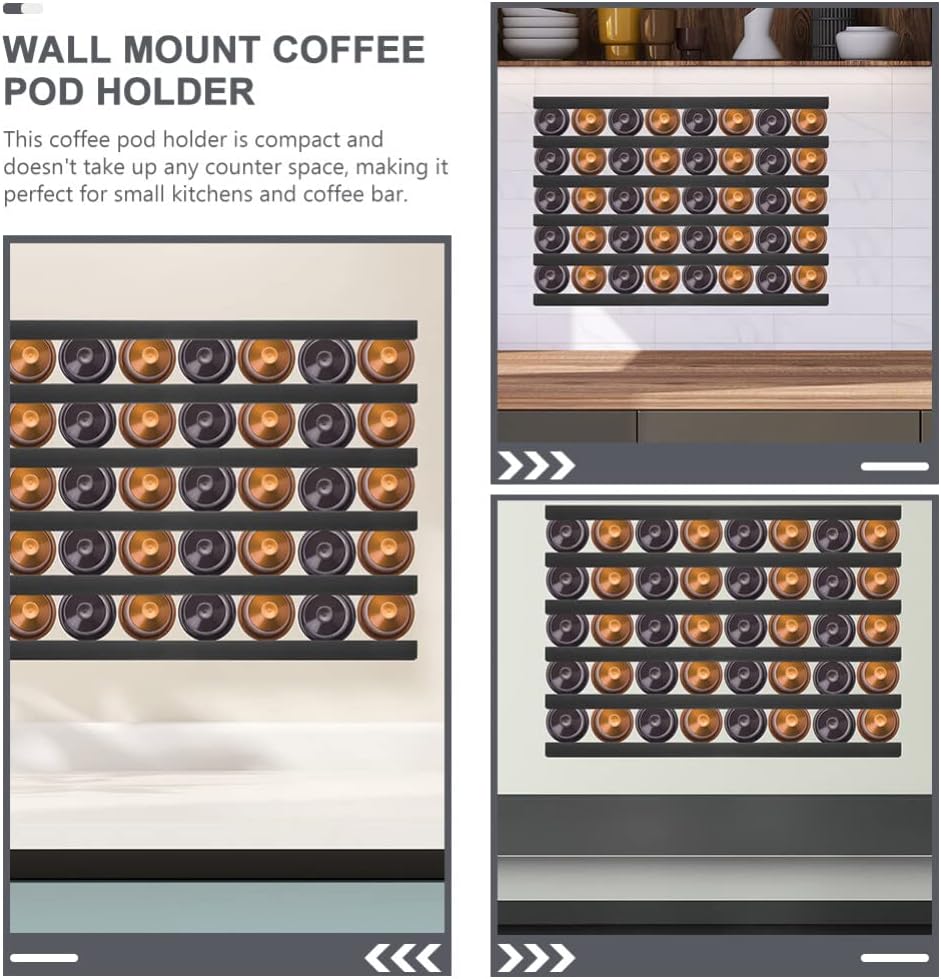 WALL MOUNT COFFEE POD HOLDER

This coffee pod holder is compact and doesn't take up any counter space, making it perfect for small kitchens and coffee bar.