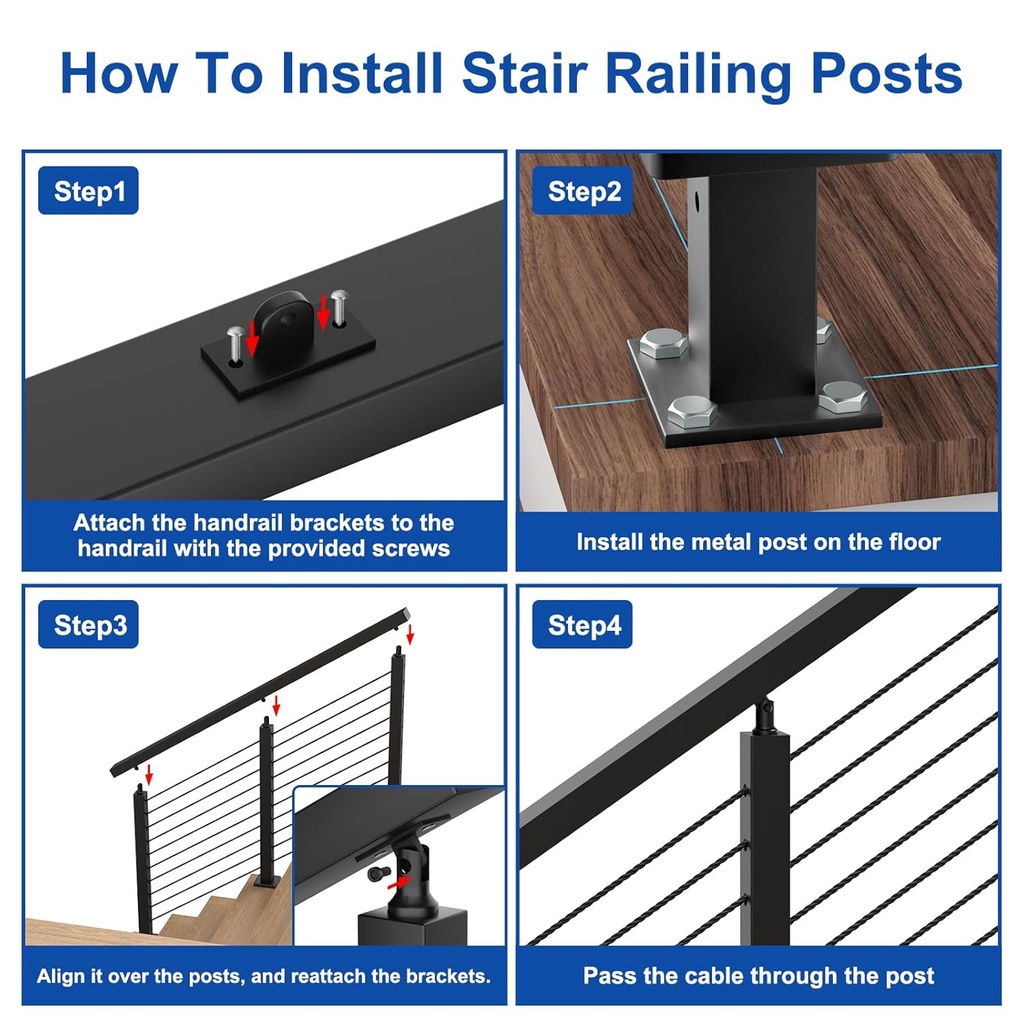 How To Install Stair Railing Posts

Step1

Attach the handrail brackets to the handrail with the provided screws

Step2

Install the metal post on the floor

Step3

Align it over the posts, and reattach the brackets.

Step4

Pass the cable through the post