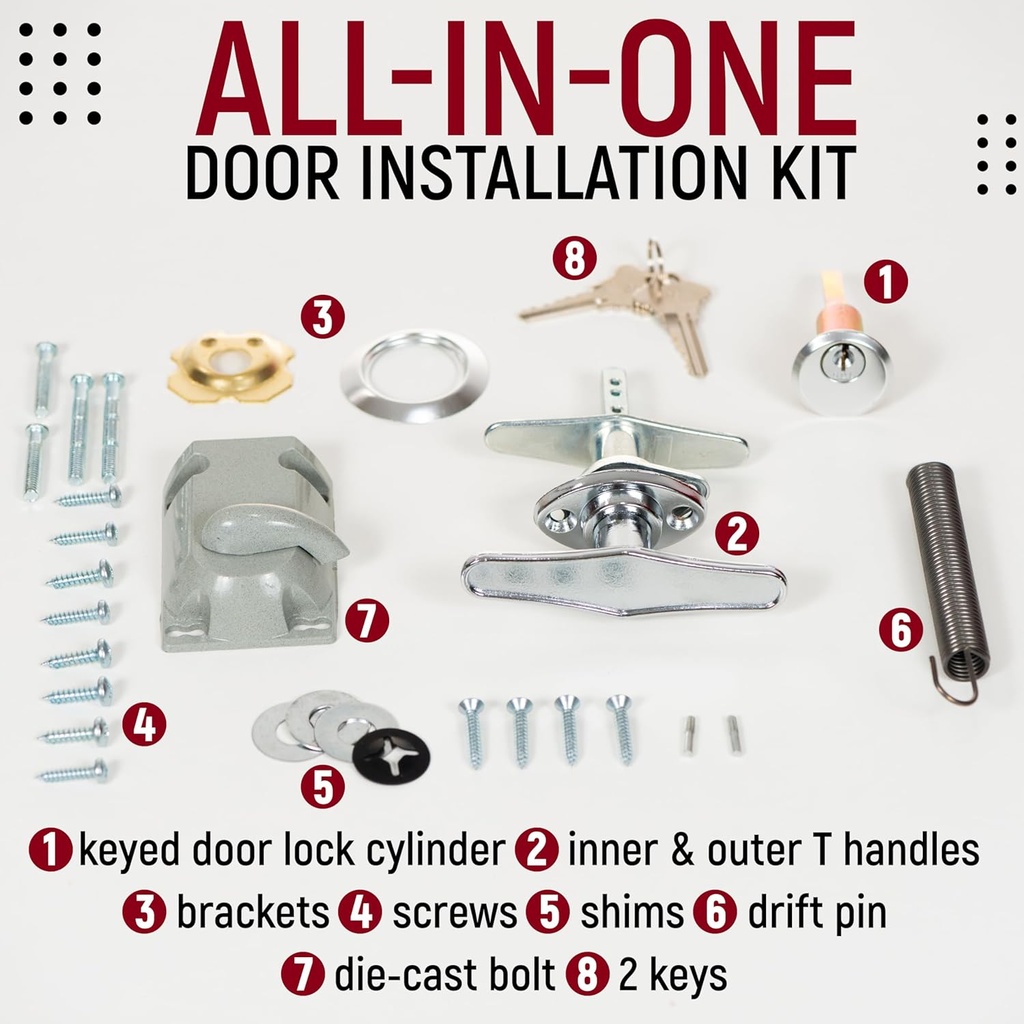 ALL-IN-ONE
DOOR INSTALLATION KIT

8
1
3
2
7
6
4
5

1 keyed door lock cylinder 2 inner & outer T handles
3 brackets 4 screws 5 shims 6 drift pin
7 die-cast bolt 8 2 keys